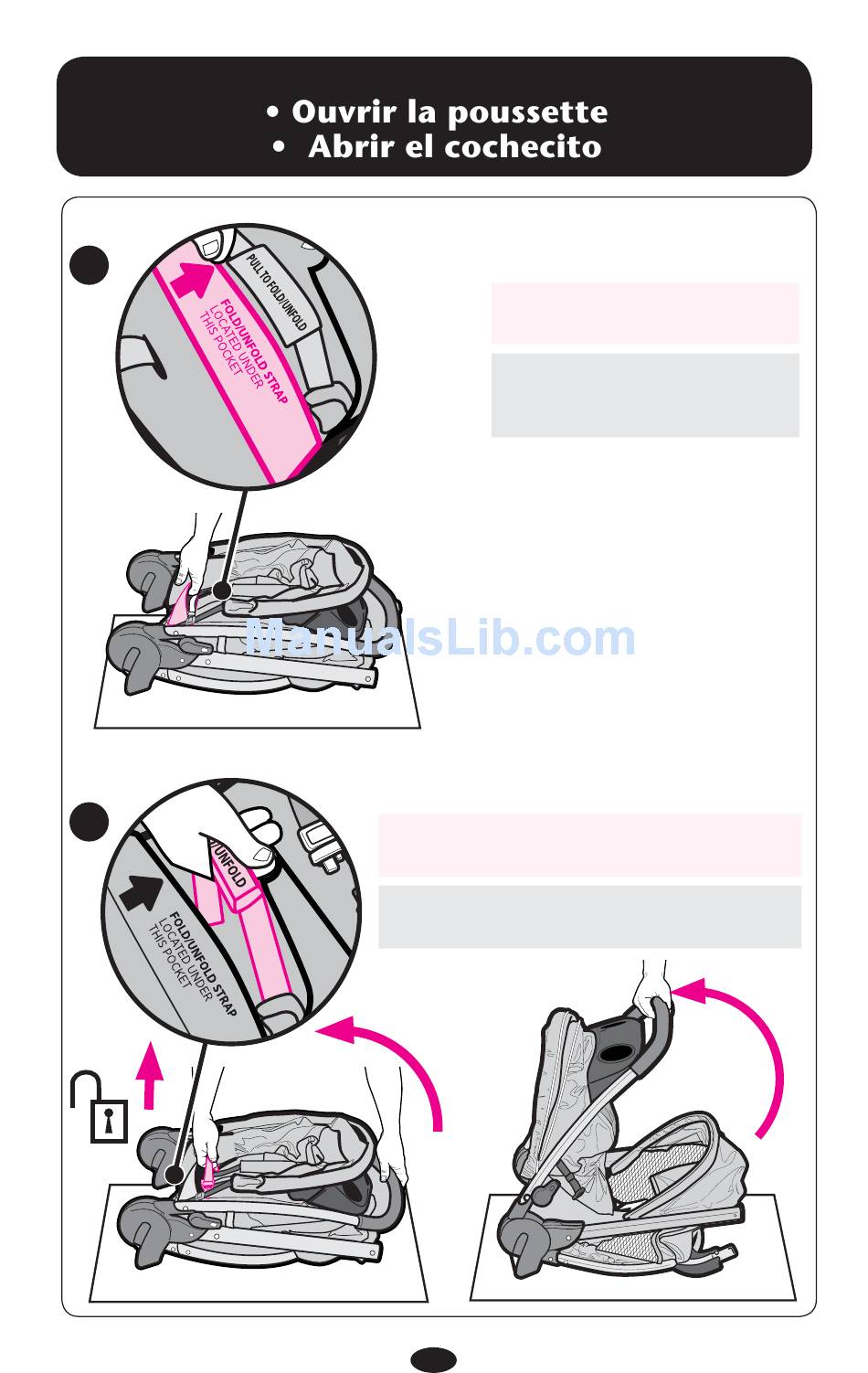 • Ouvrir la poussette
• Abrir el cochecito

PULL TO FOLD/UNFOLD

FOLD/UNFOLD STRAP LOCATED UNDER THIS POCKET

ManualsLib.com

UNFOLD

FOLD/UNFOLD STRAP LOCATED UNDER THIS POCKET