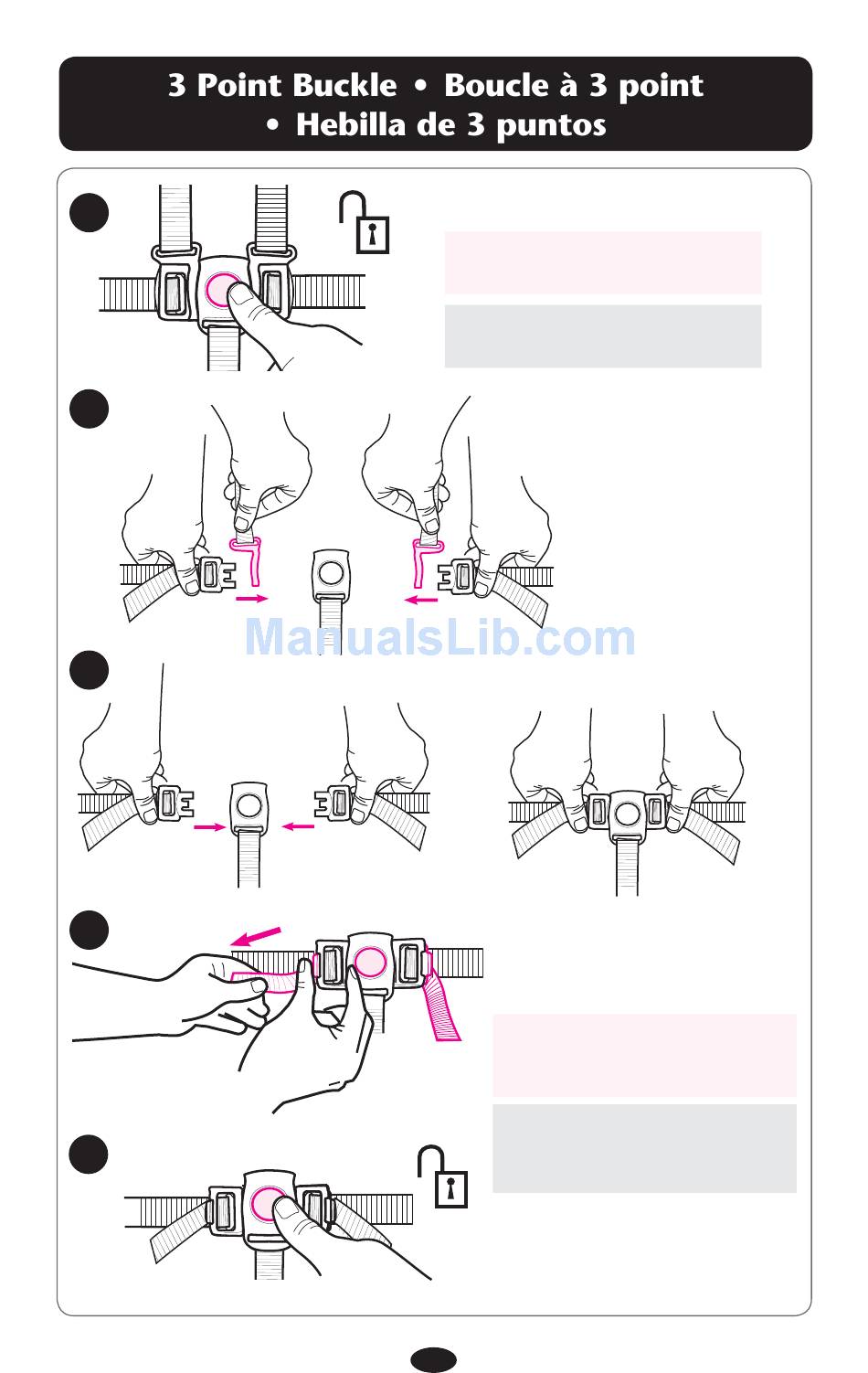 3 Point Buckle • Boucle à 3 point • Hebilla de 3 puntos

ManualsLib.com