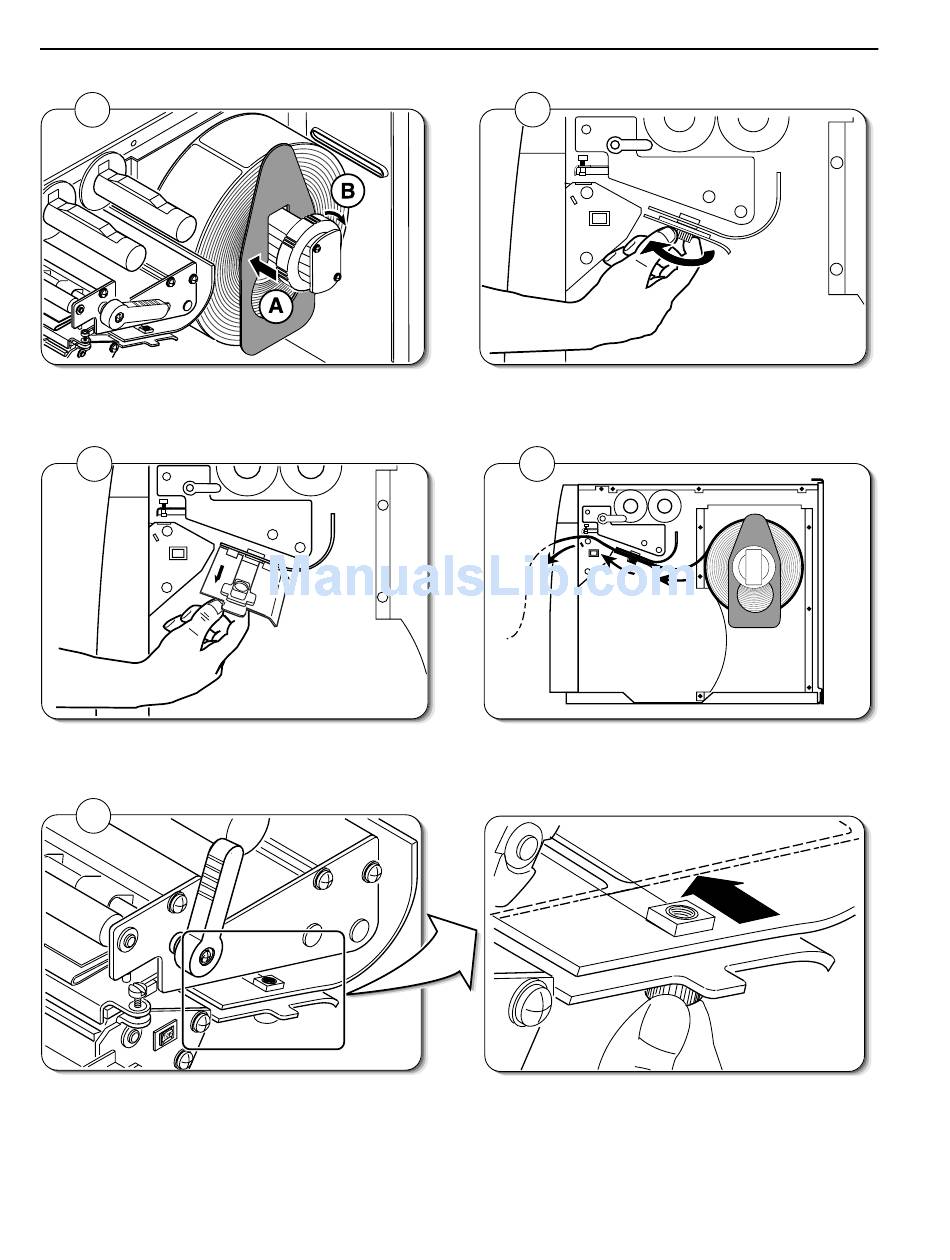 B
A

ManualsLib.com