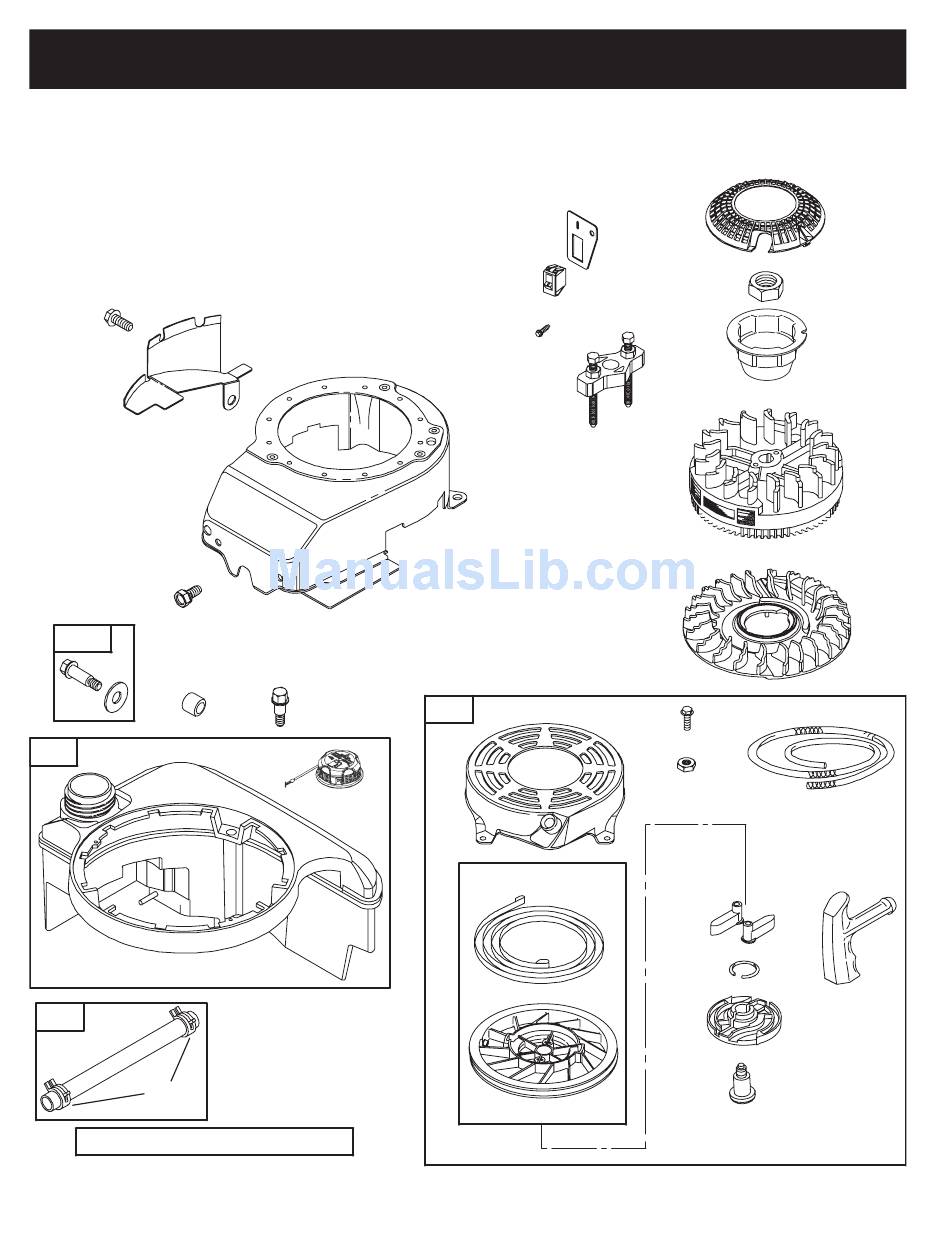 ManualsLib.com