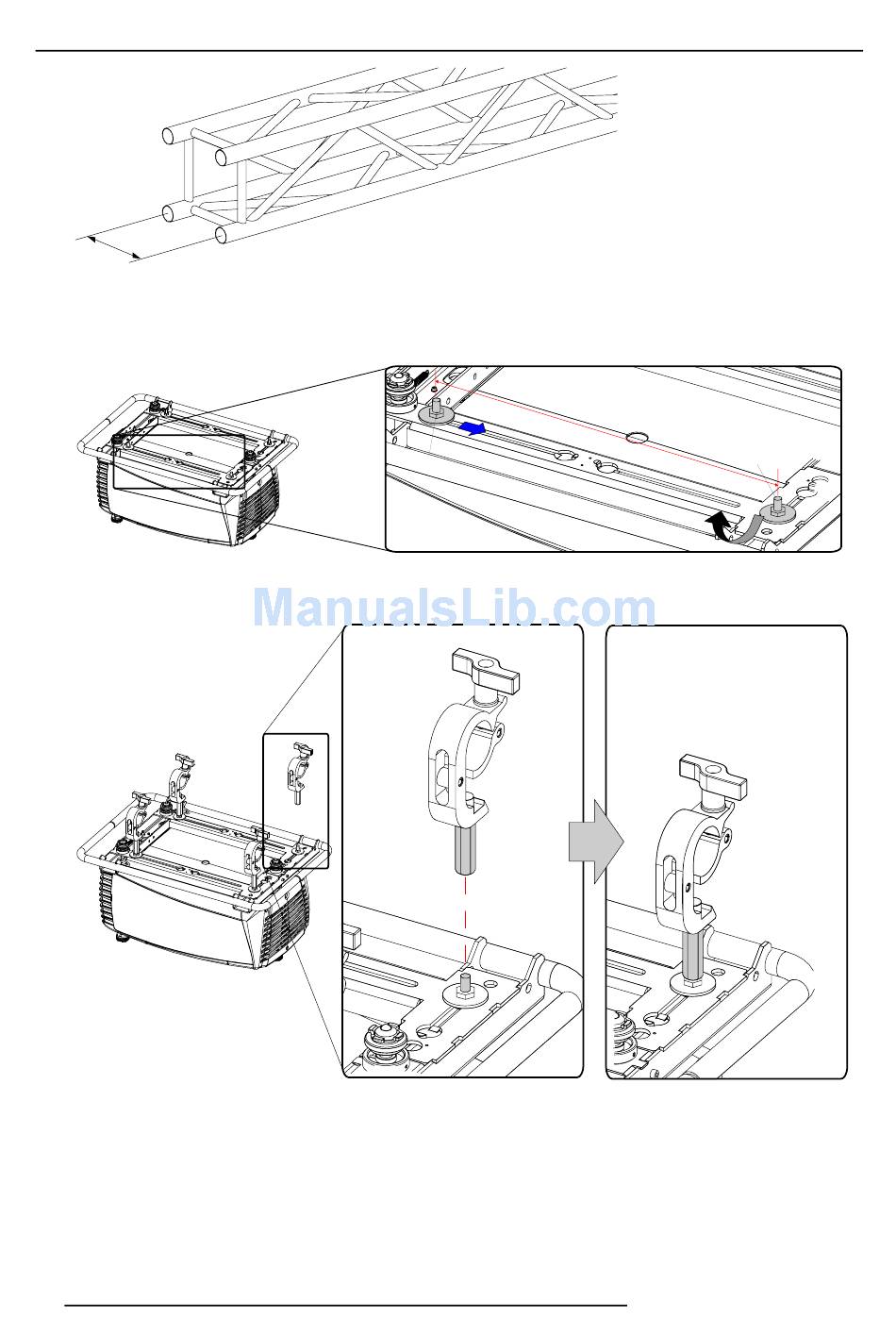 ManualsLib.com