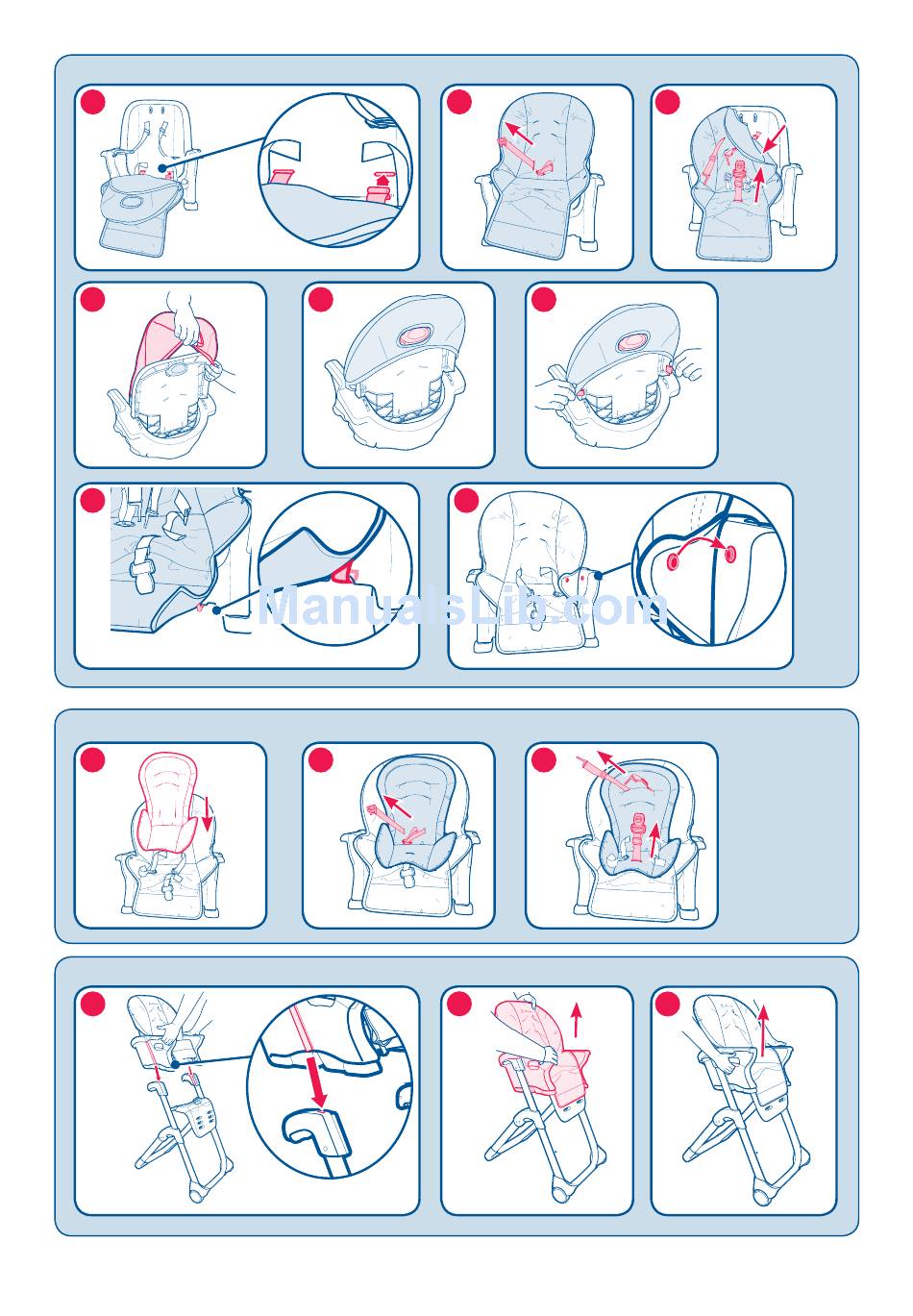 ManualsLib.com