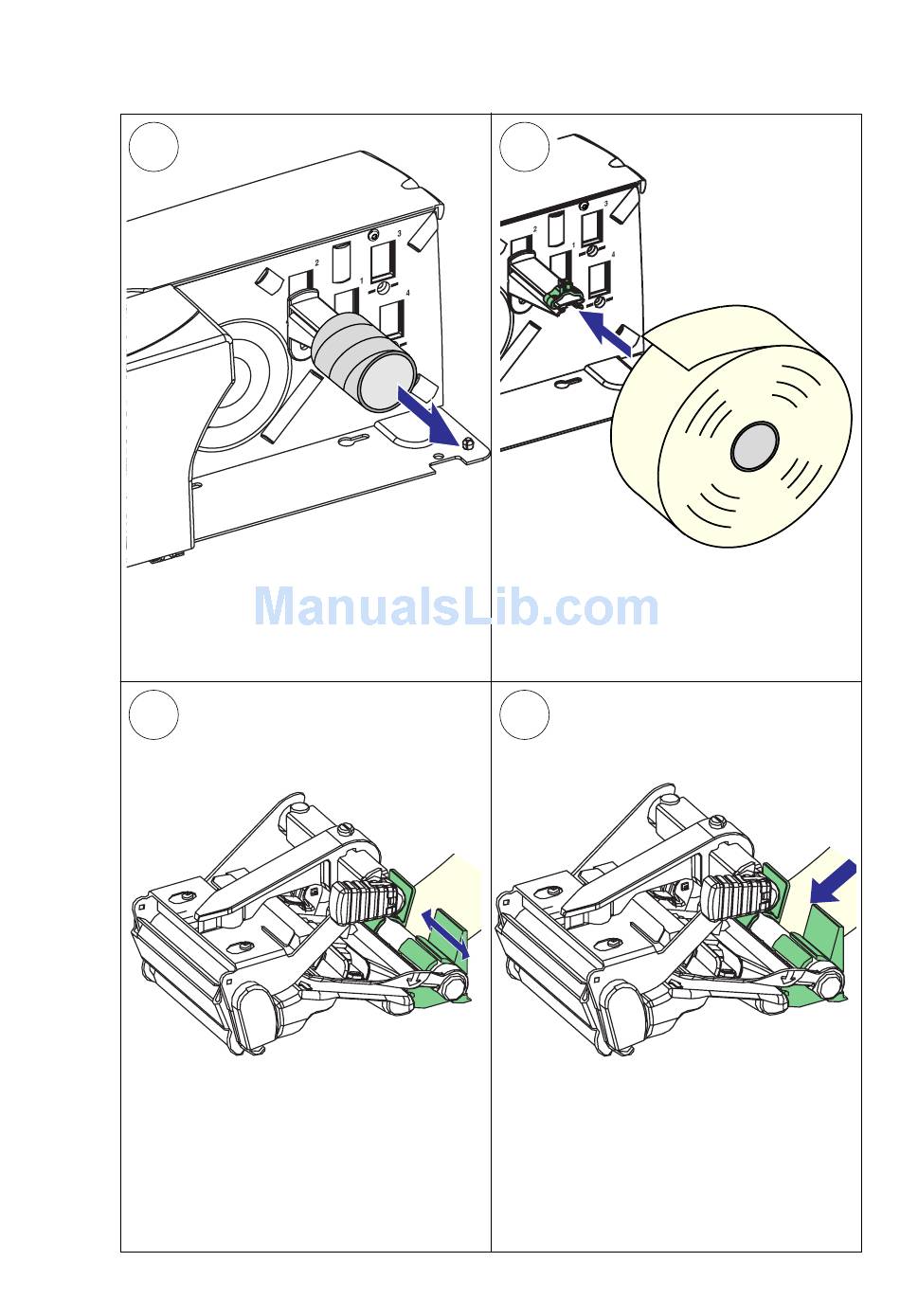 2
3
1
4

2
3
1
4

ManualsLib.com