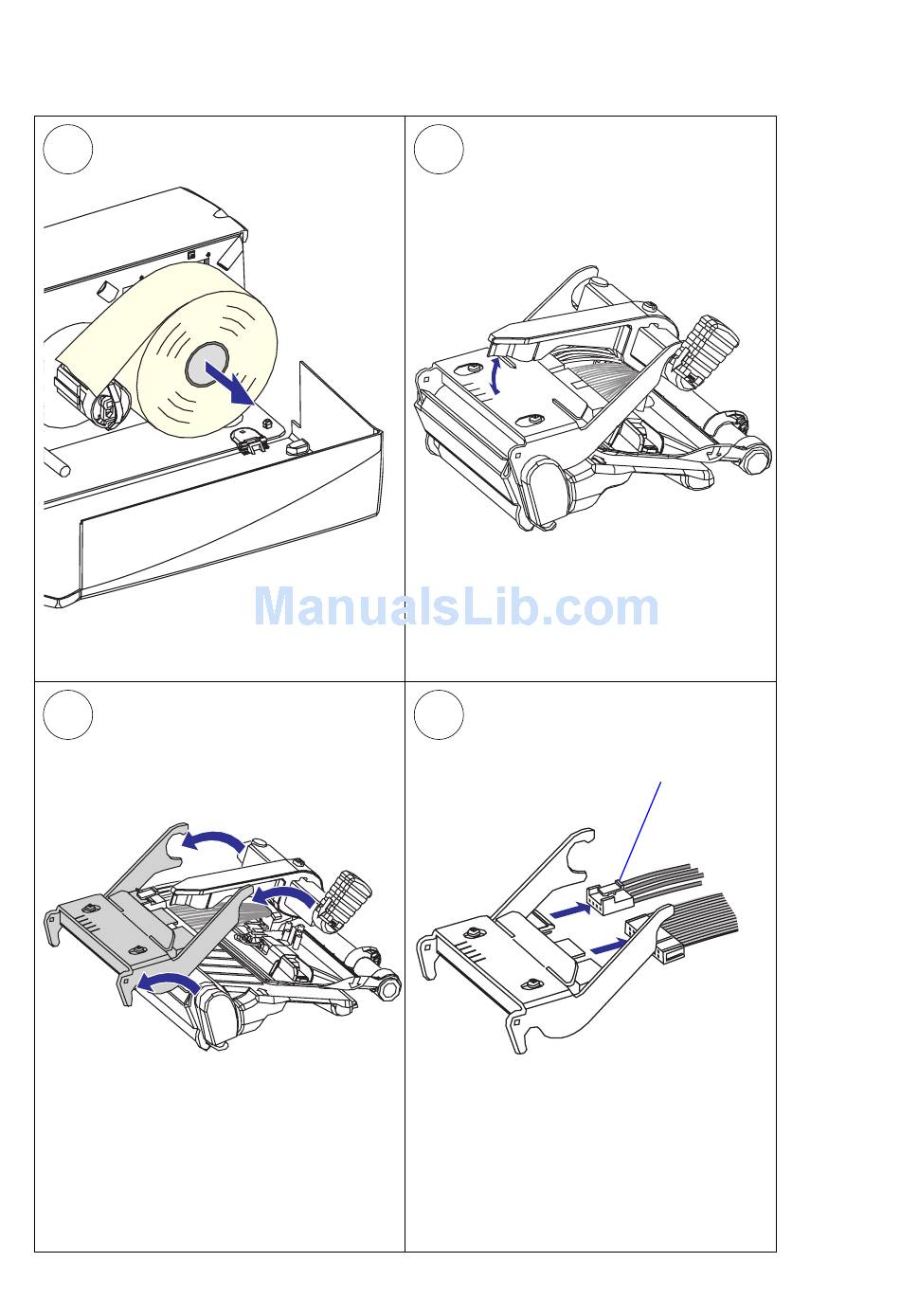 ManualsLib.com