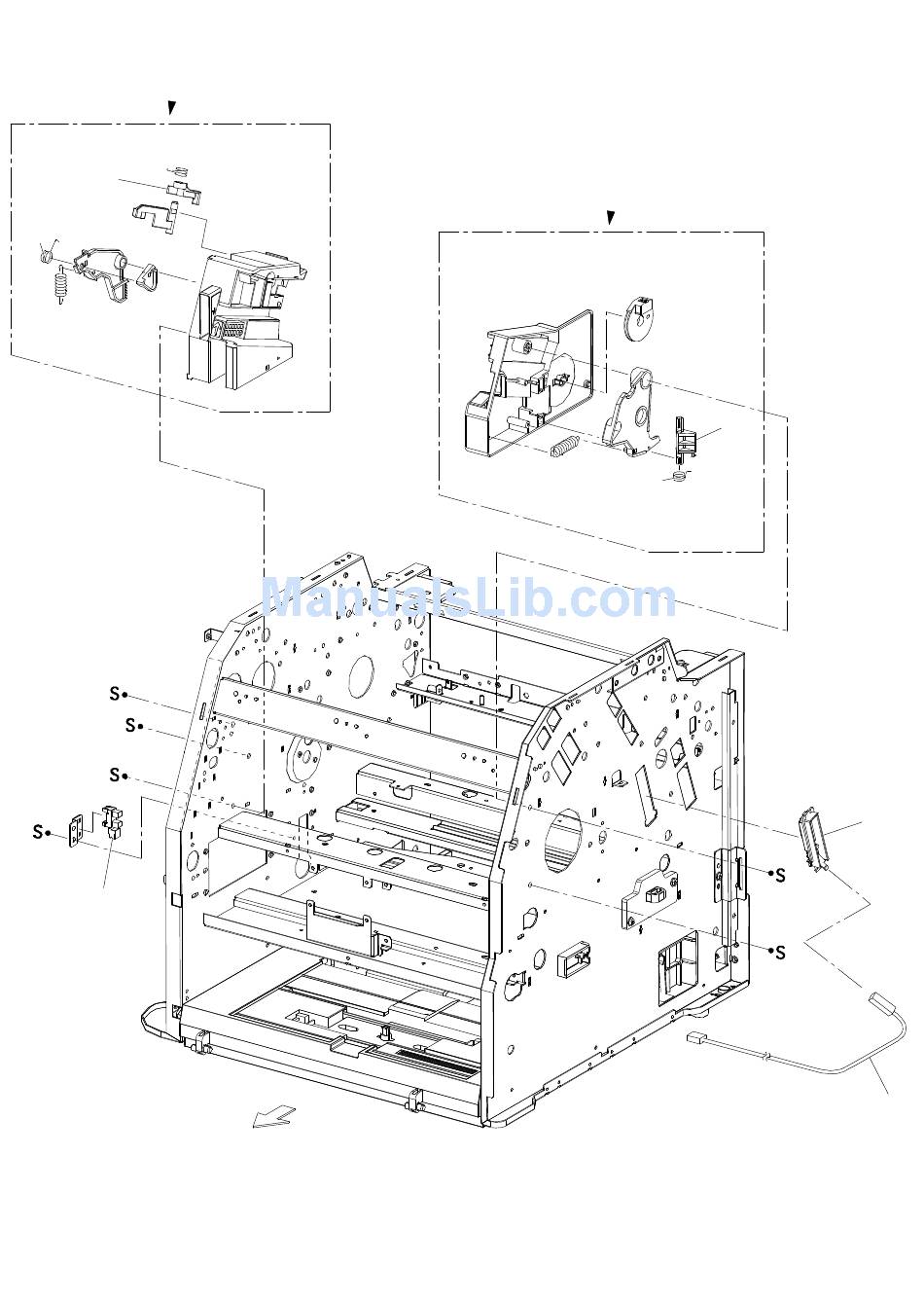 ManualsLib.com

S
S
S
S
S
S