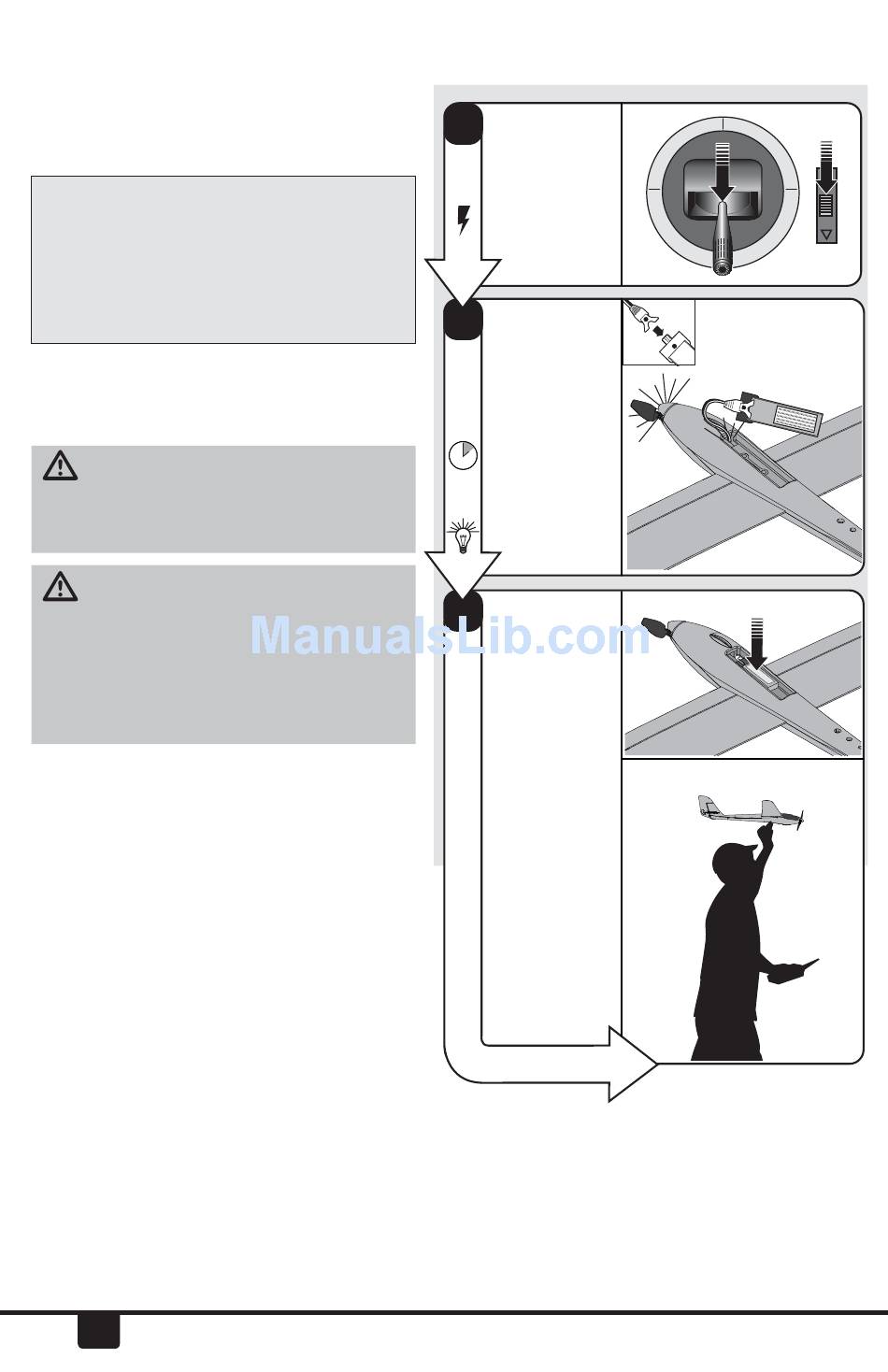 ManualsLib.com