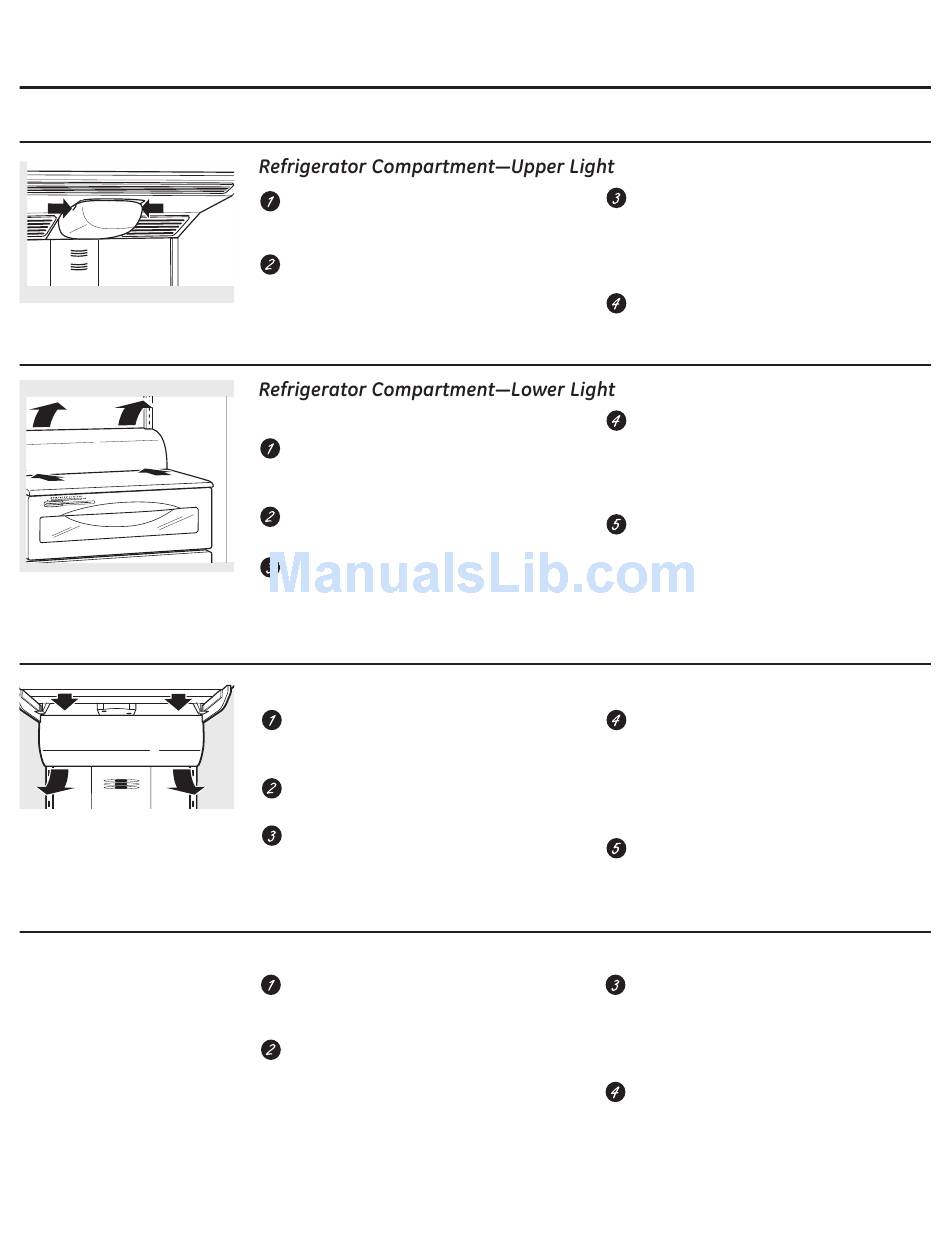 Refrigerator Compartment—Upper Light

1

2

3

4

Refrigerator Compartment—Lower Light

1

2

3

4

5

ManualsLib.com

1

2

3

4

5

1

2

3

4