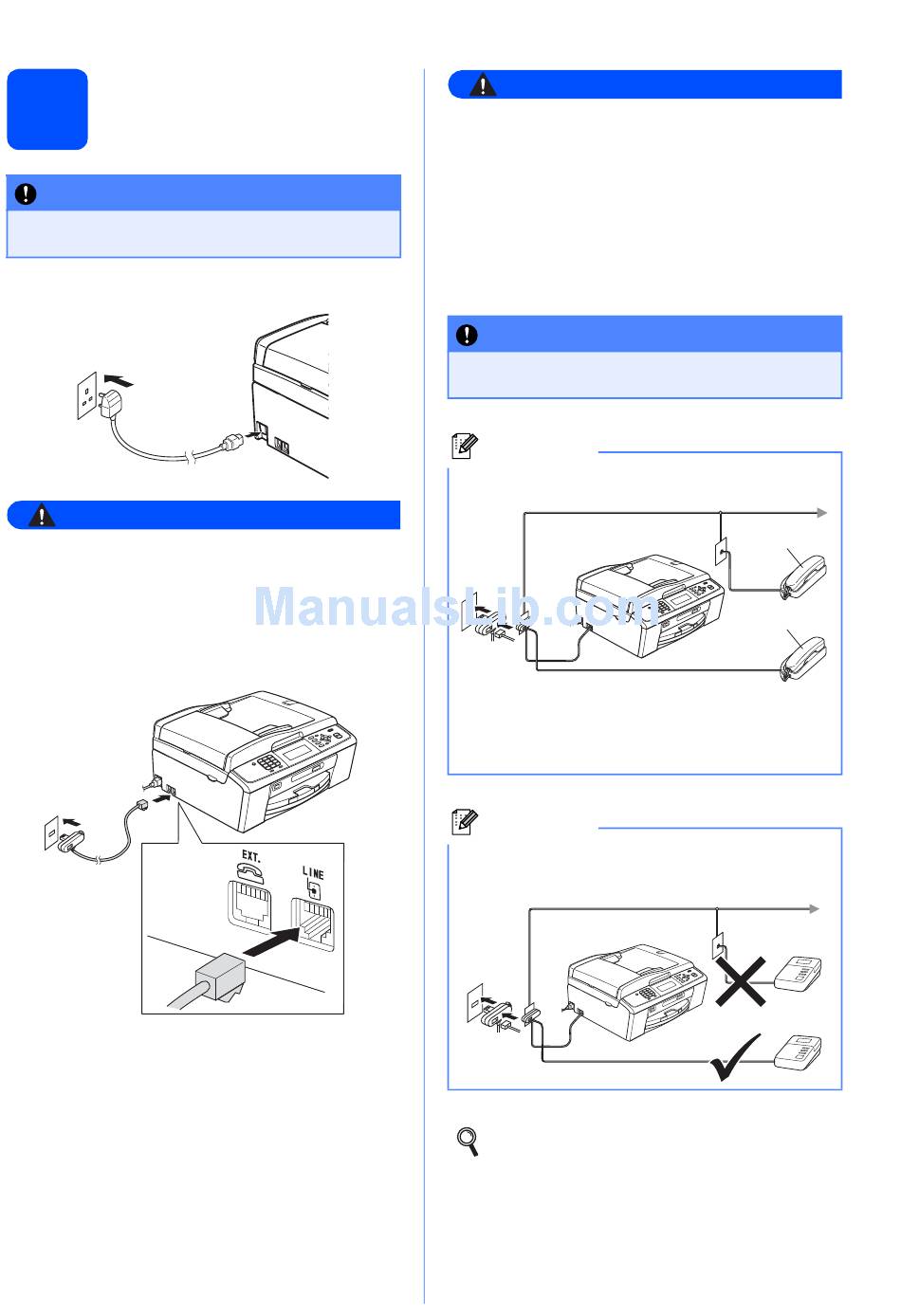 ManualsLib.com

EXT.

LINE