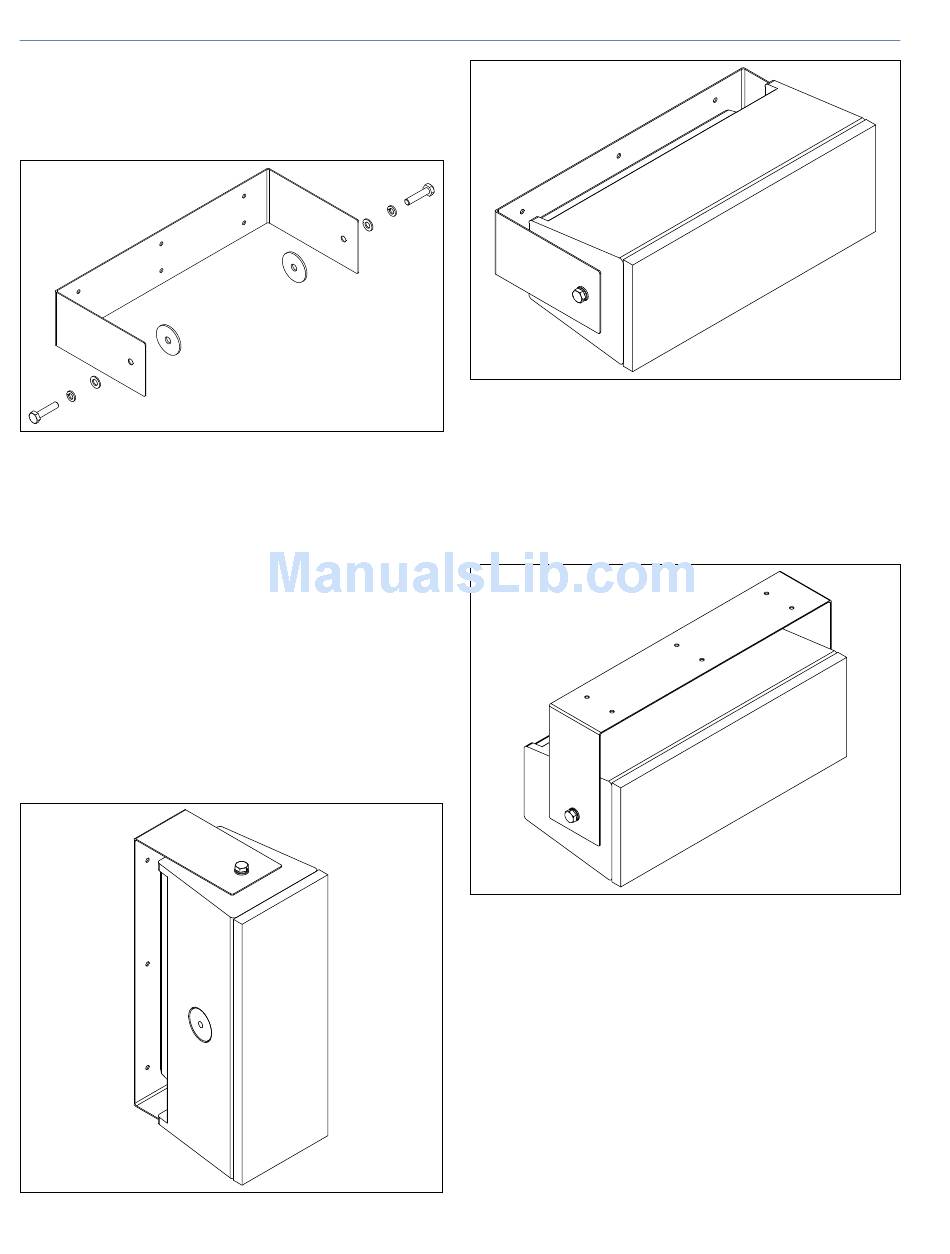 ManualsLib.com