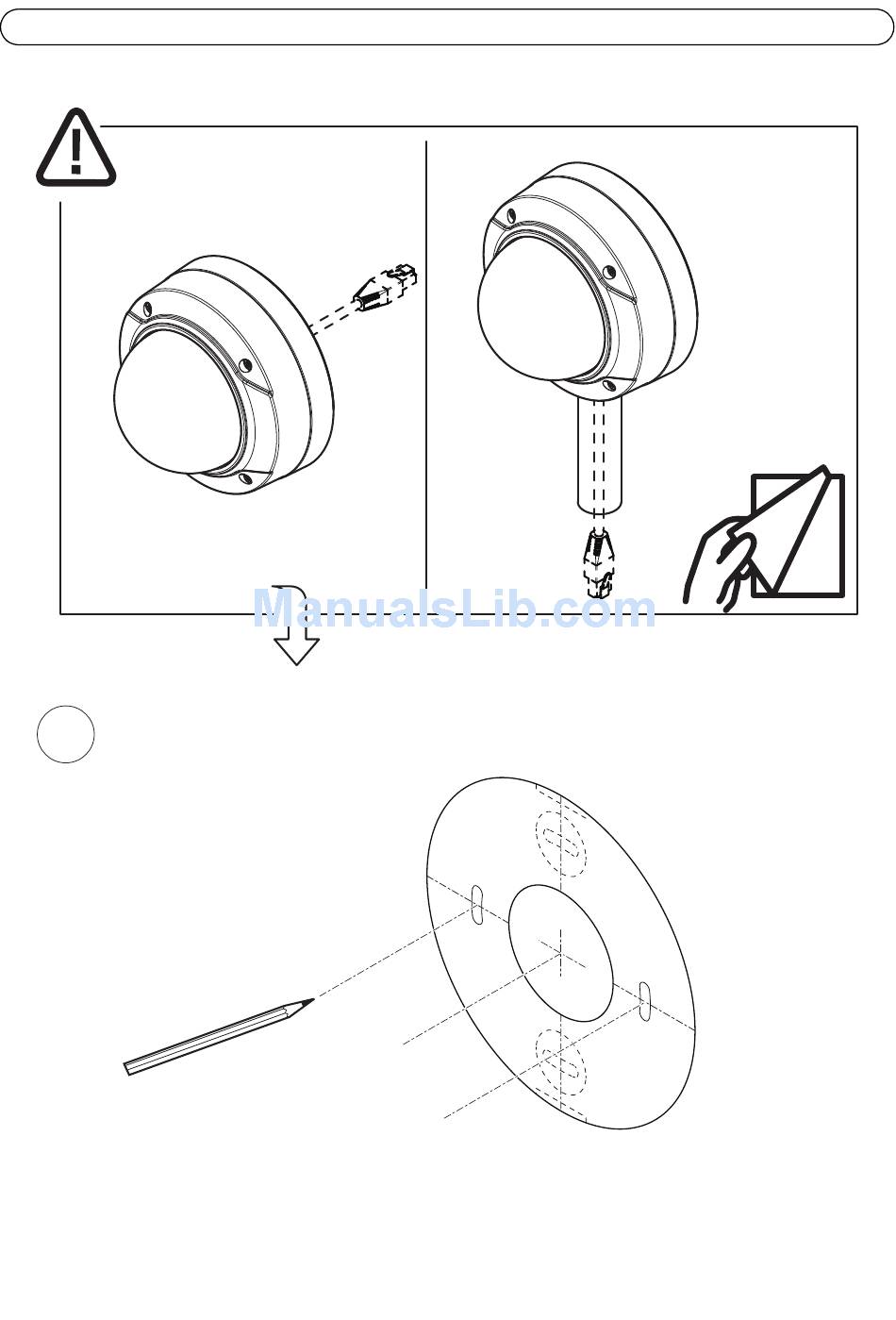 ManualsLib.com