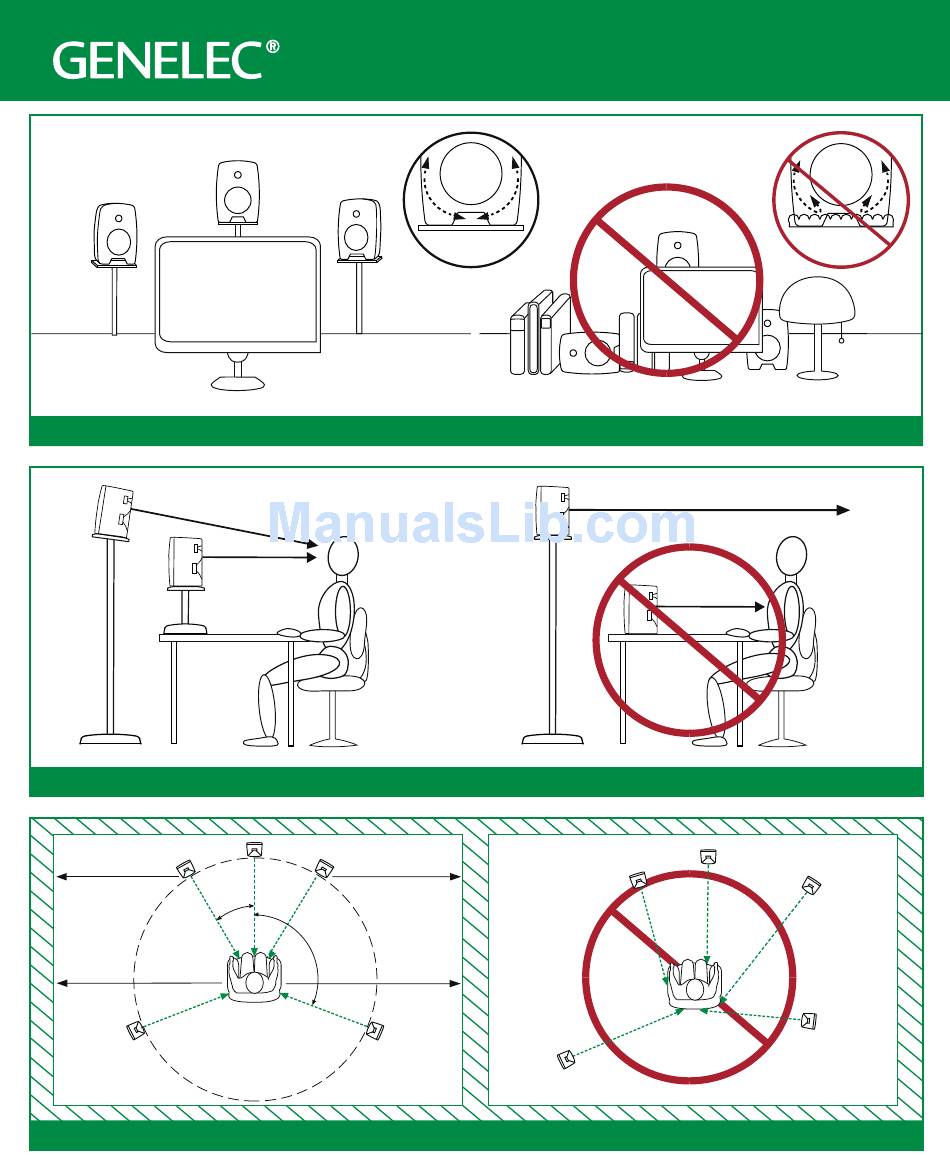 GENELEC®

ManualsLib.com