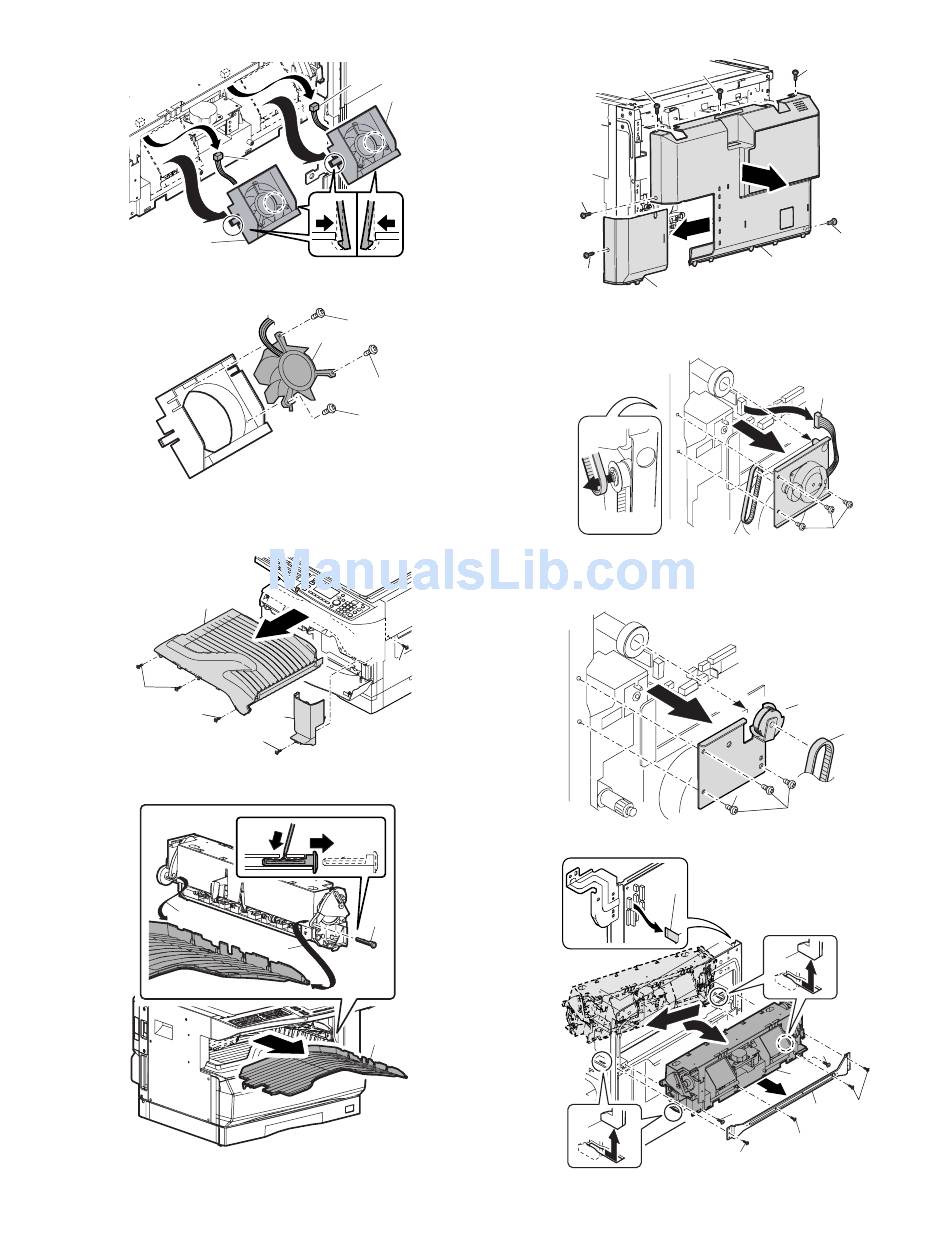 ManualsLib.com