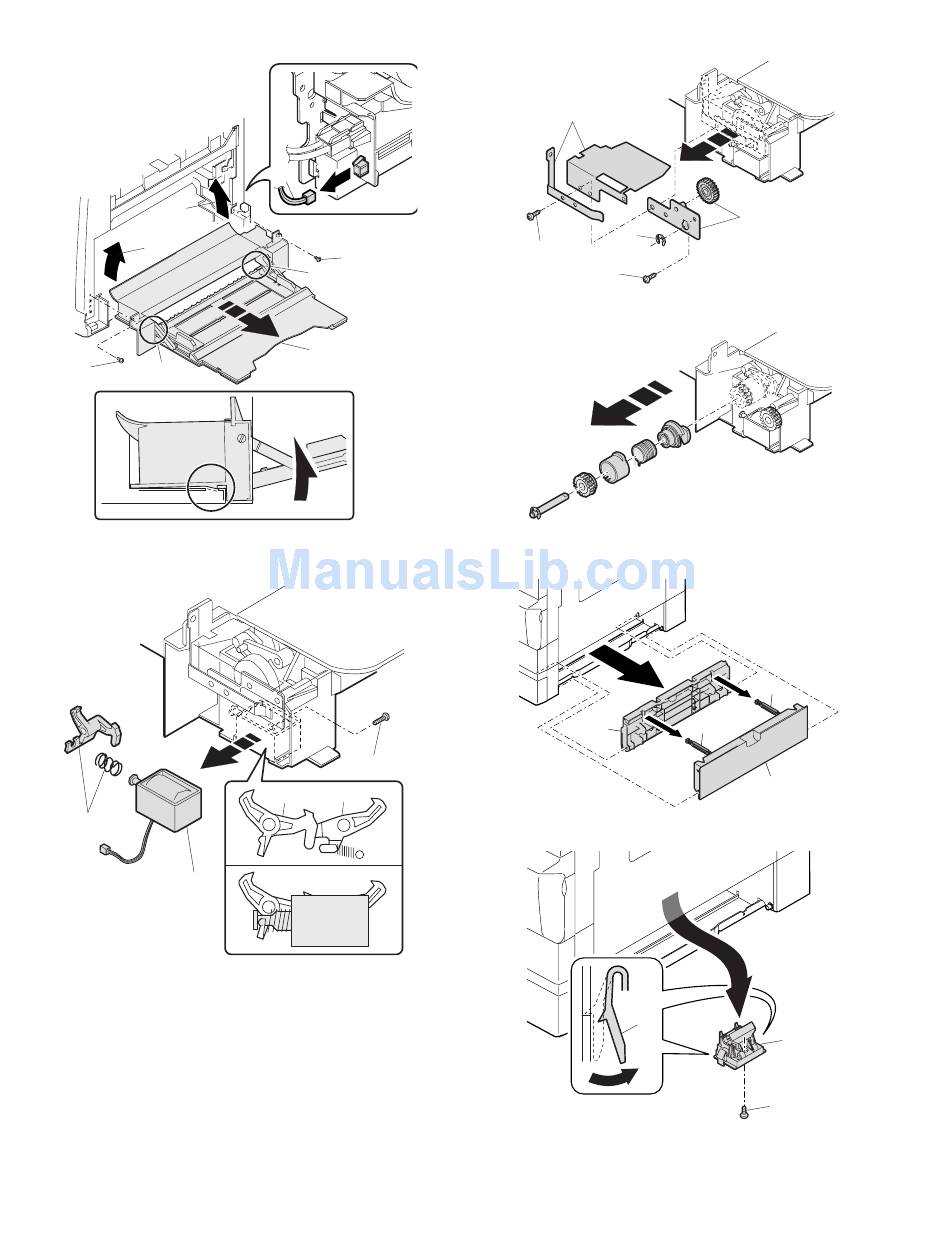 ManualsLib.com