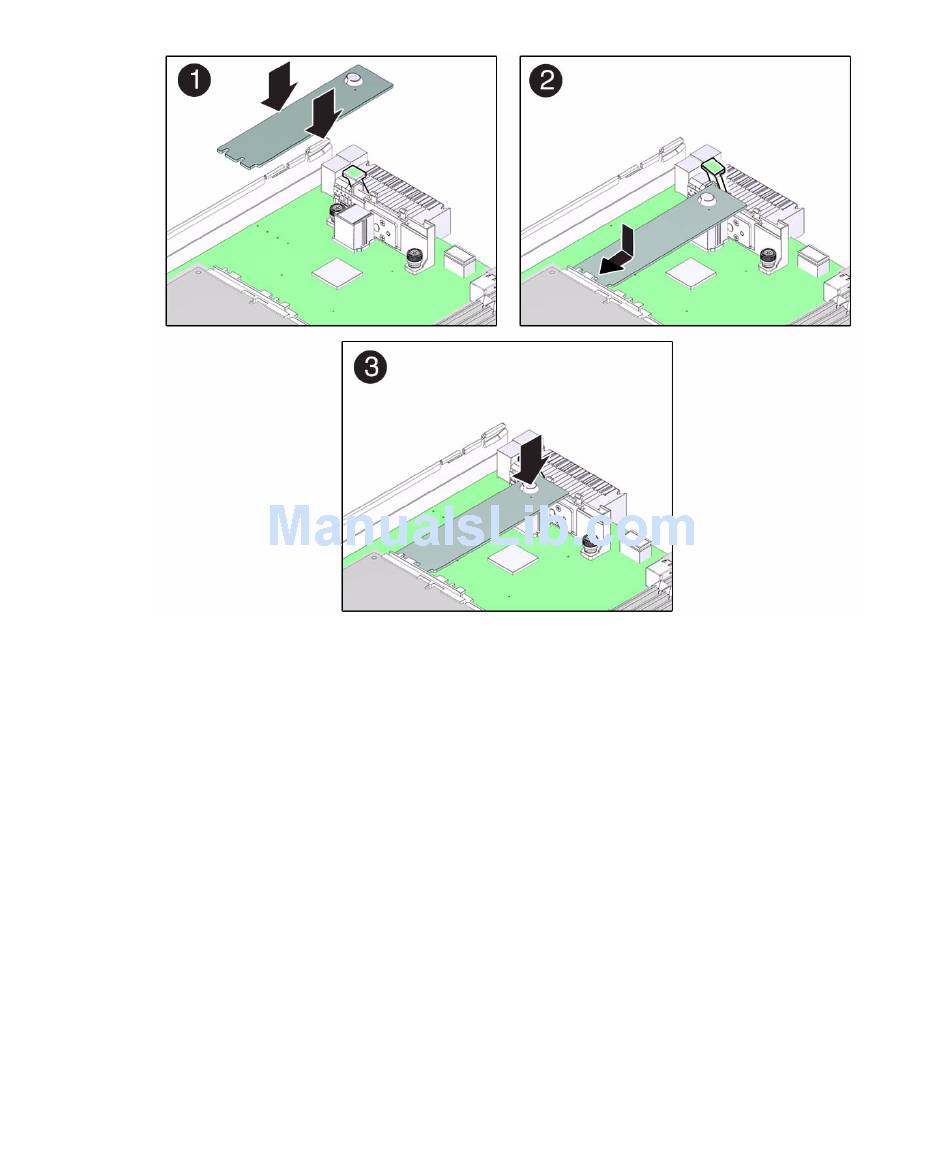 1

2

3

ManualsLib.com