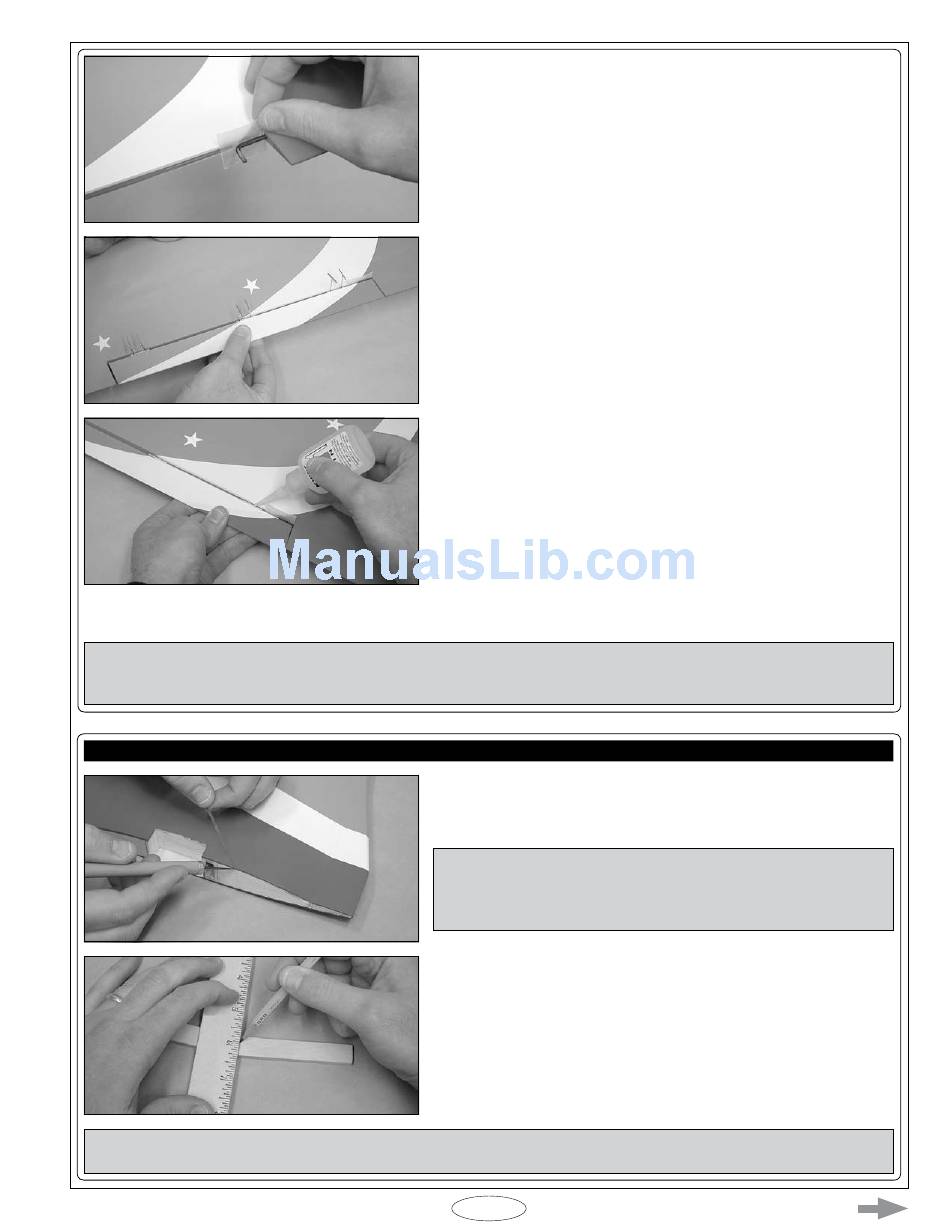 ManualsLib.com