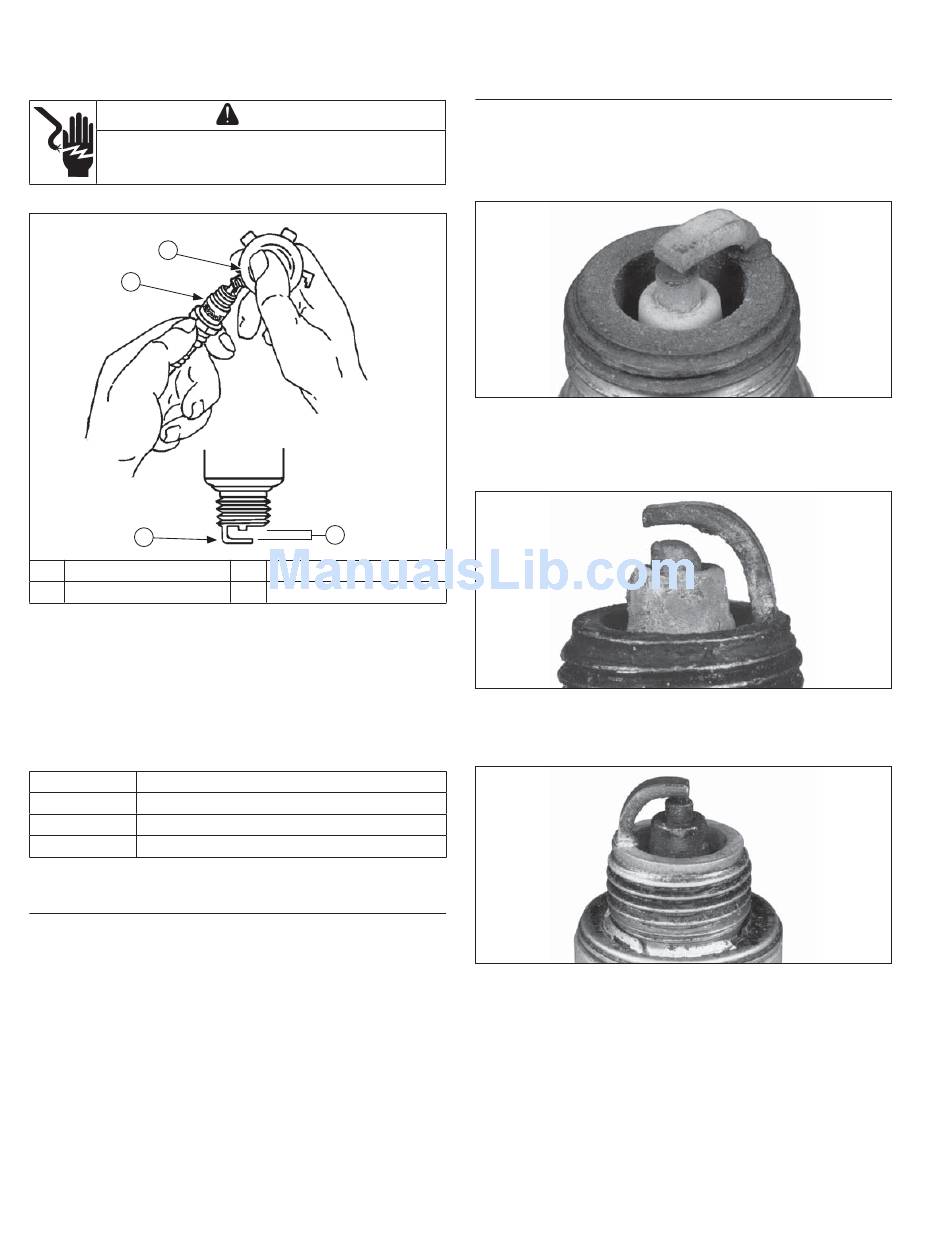 ManualsLib.com