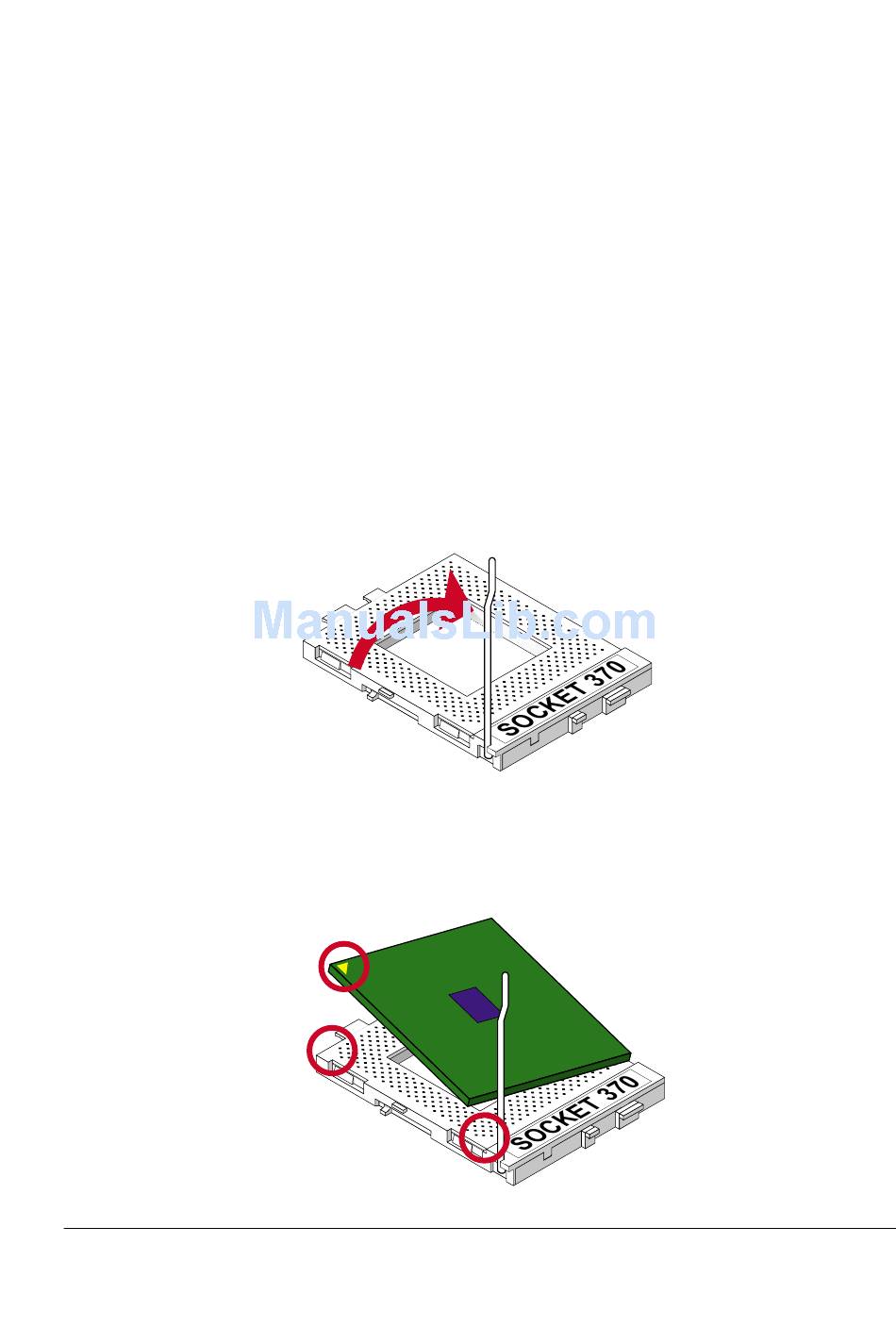 ManualsLib.com

SOCKET 370

SOCKET 370