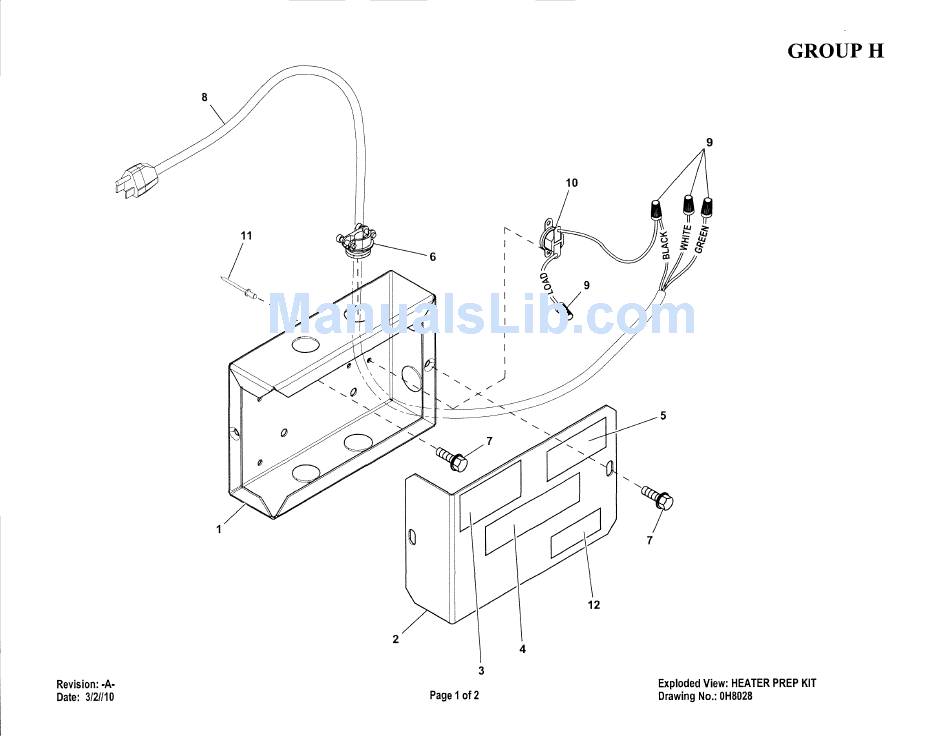 GROUP H

8

9

10

11

6

BLACK
WHITE
GREEN

LOAD

9

ManualsLib.com

5

7

7

1

12

2

4

3

Revision: -A-
Date: 3/2//10

Page 1 of 2

Exploded View: HEATER PREP KIT
Drawing No.: 0H8028