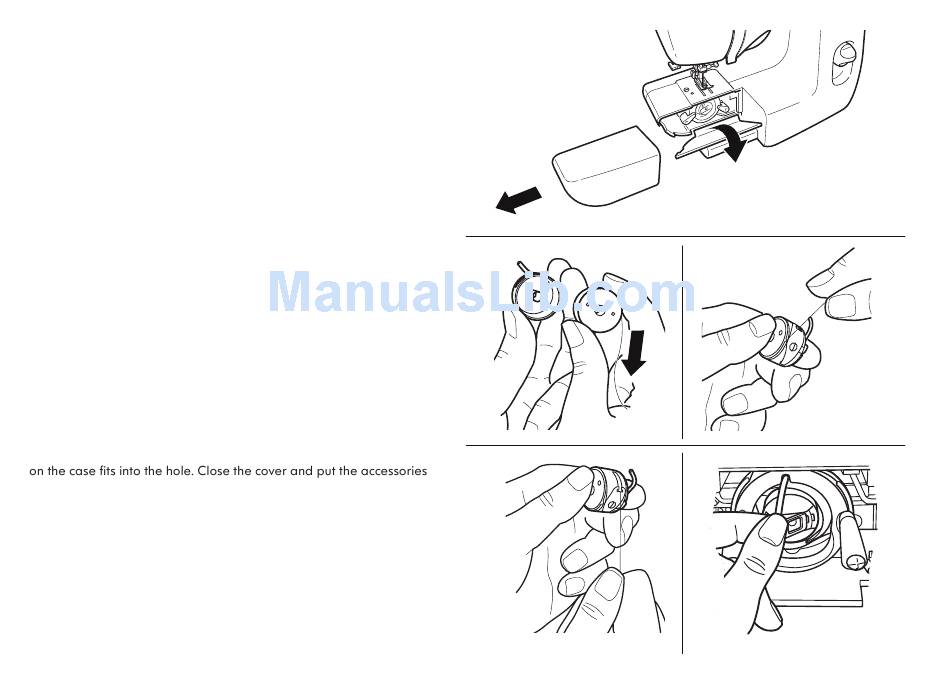 ManualsLib.com

on the case fits into the hole. Close the cover and put the accessories