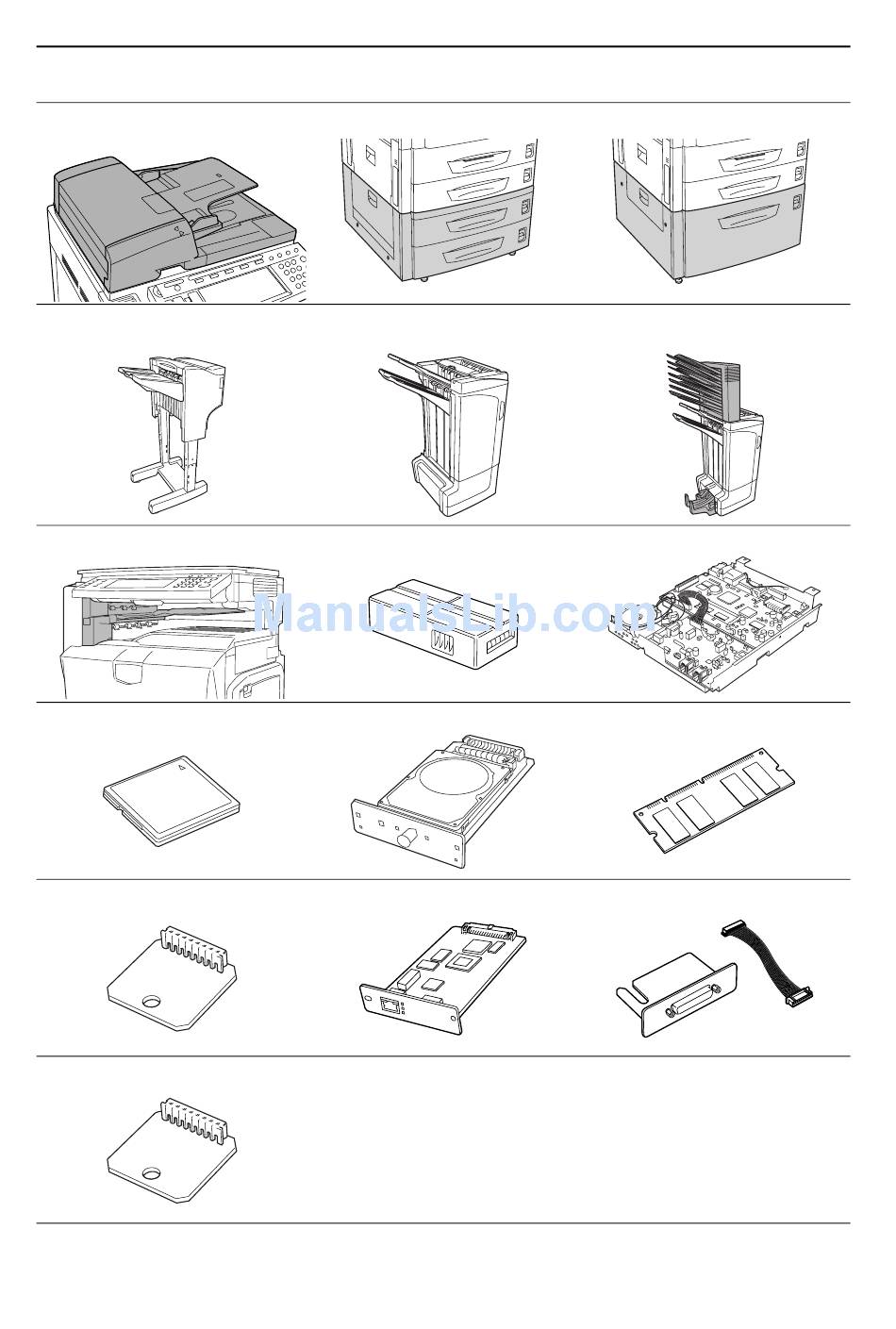 ManualsLib.com