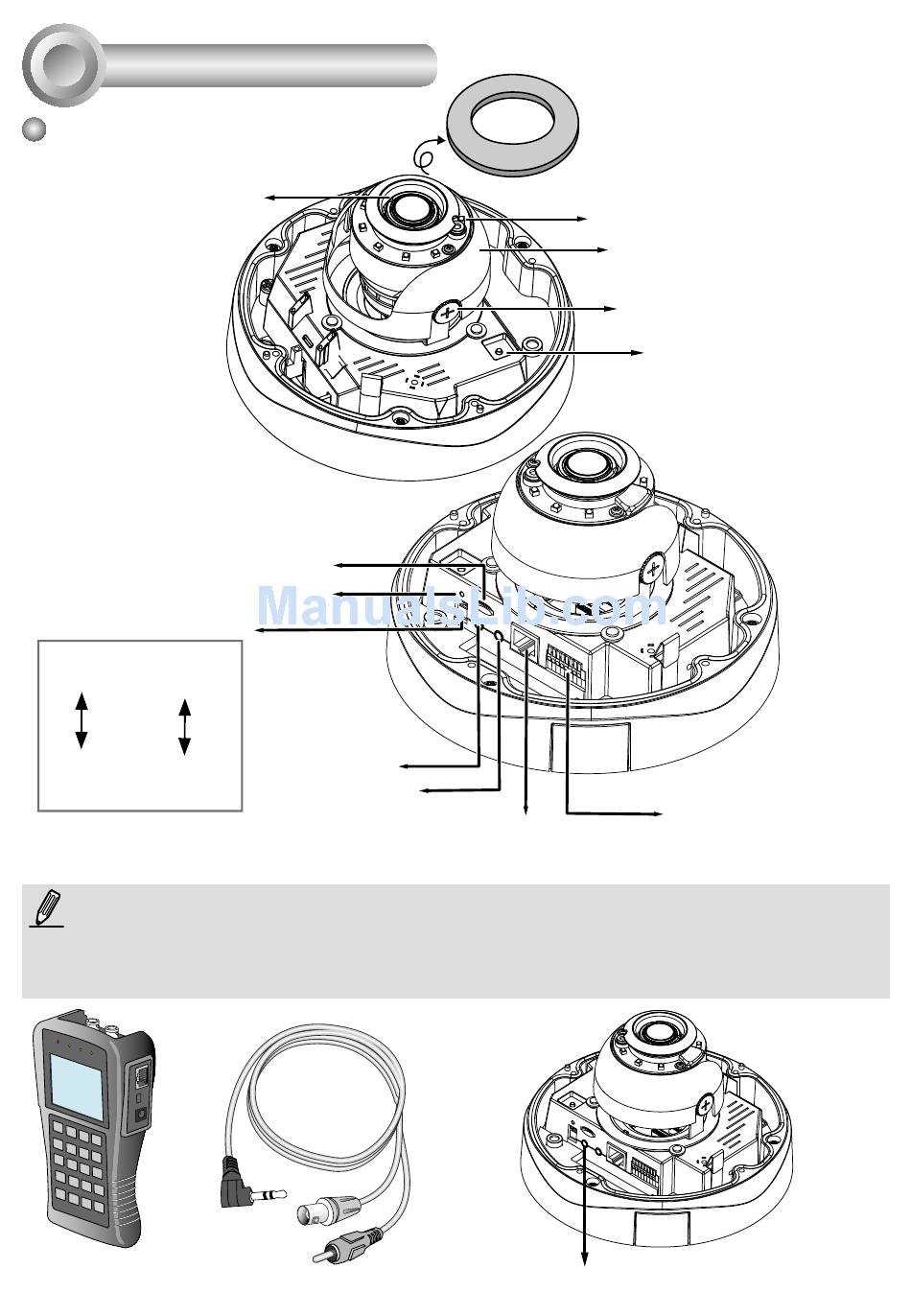 ManualsLib.com