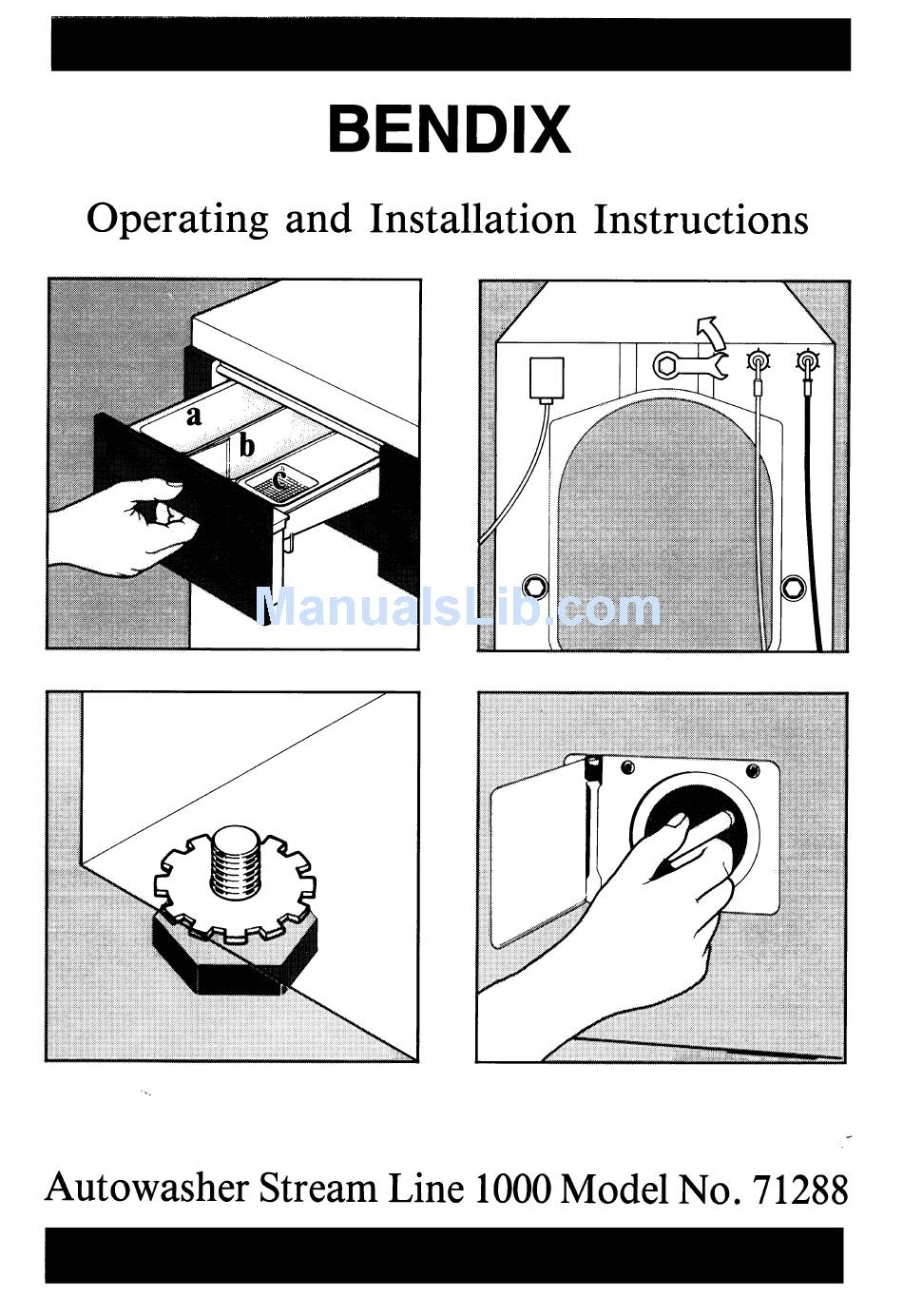 BENDIX

Operating and Installation Instructions

a

b

c

ManualsLib.com

Autowasher Stream Line 1000 Model No. 71288