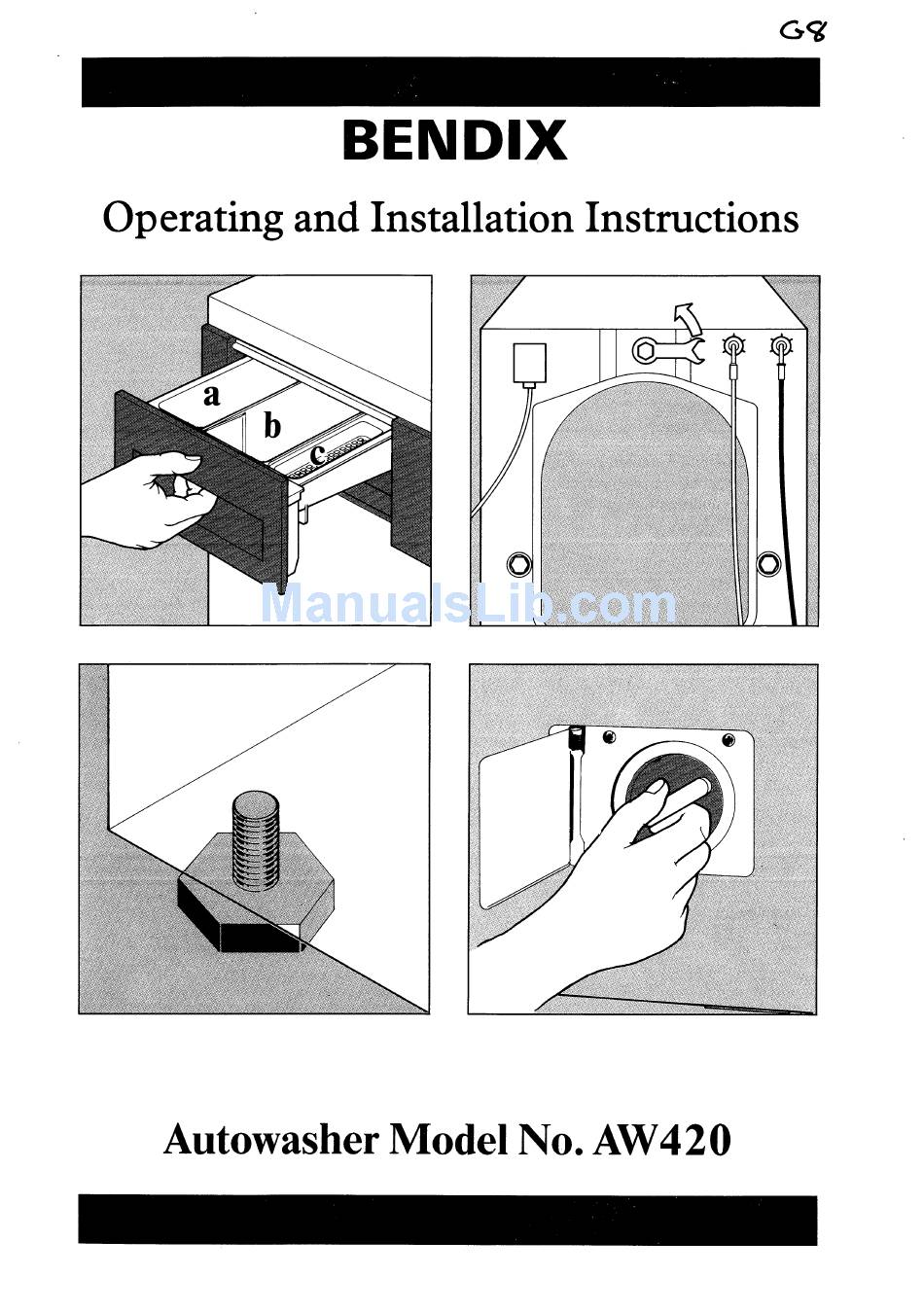 G8

BENDIX

Operating and Installation Instructions

a

b

c

ManualsLib.com

Autowasher Model No. AW420