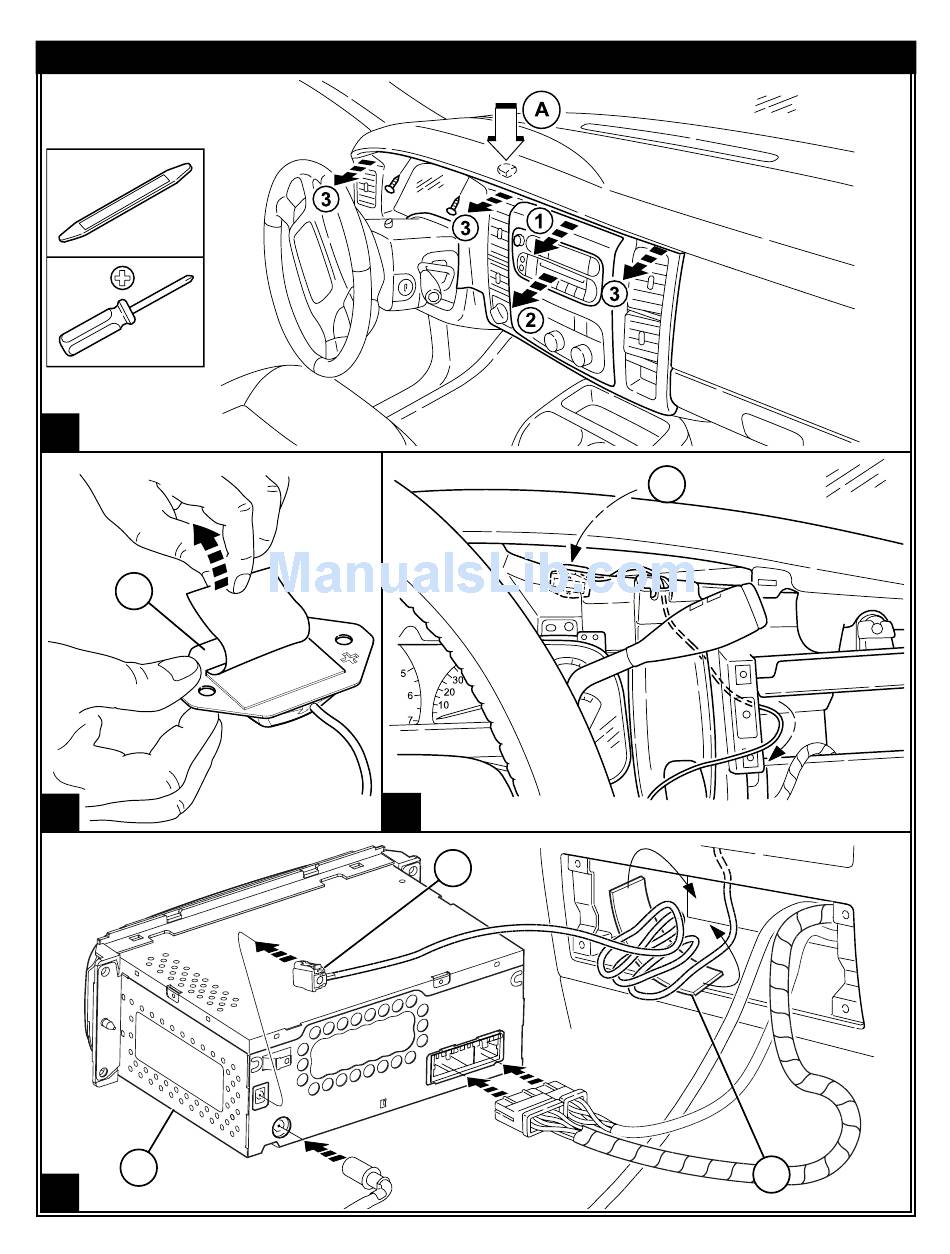 A

3

3

1

3

2

ManualsLib.com

5

6

7

30

20

10