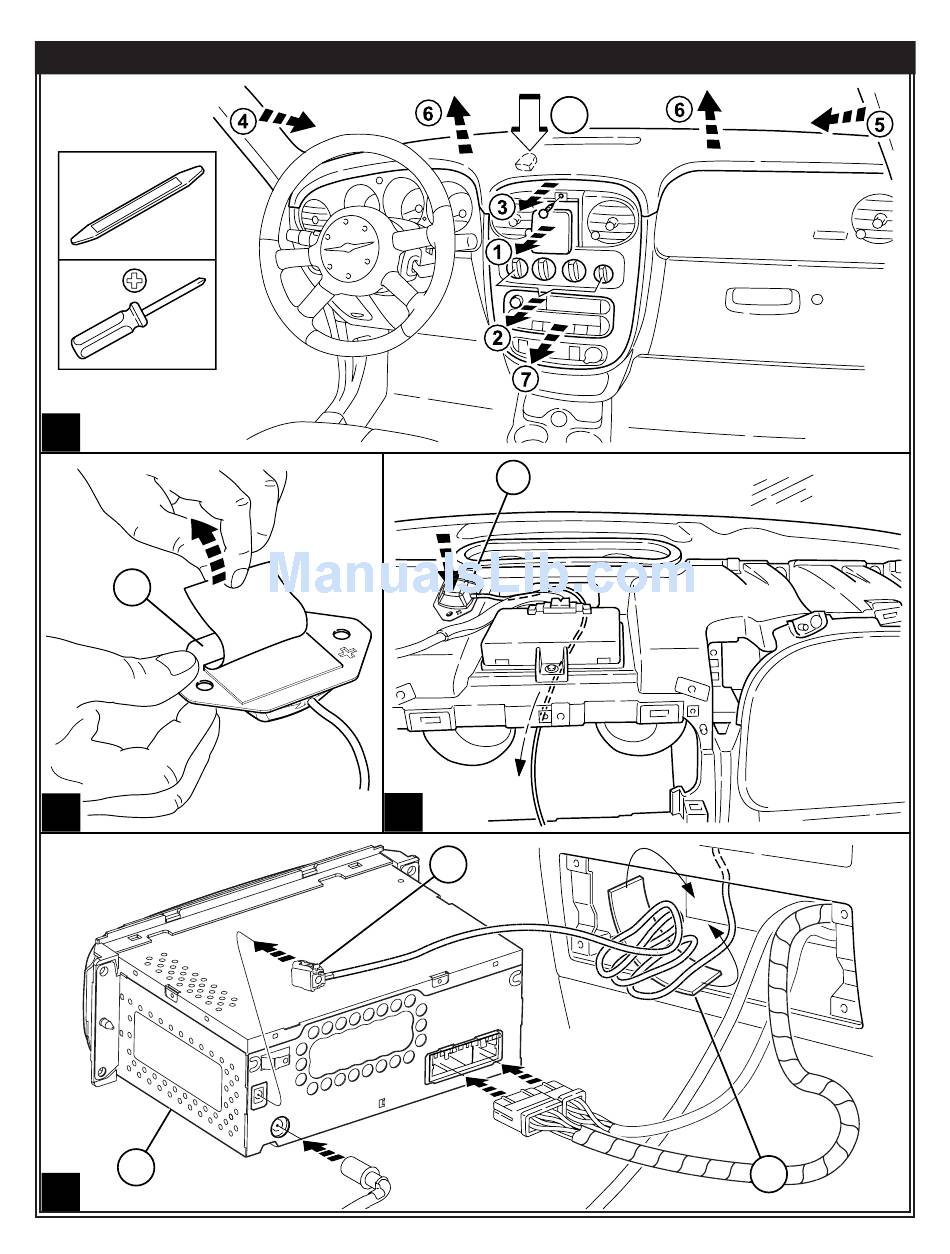 4
6
6
5
3
1
2
7
ManualsLib.com