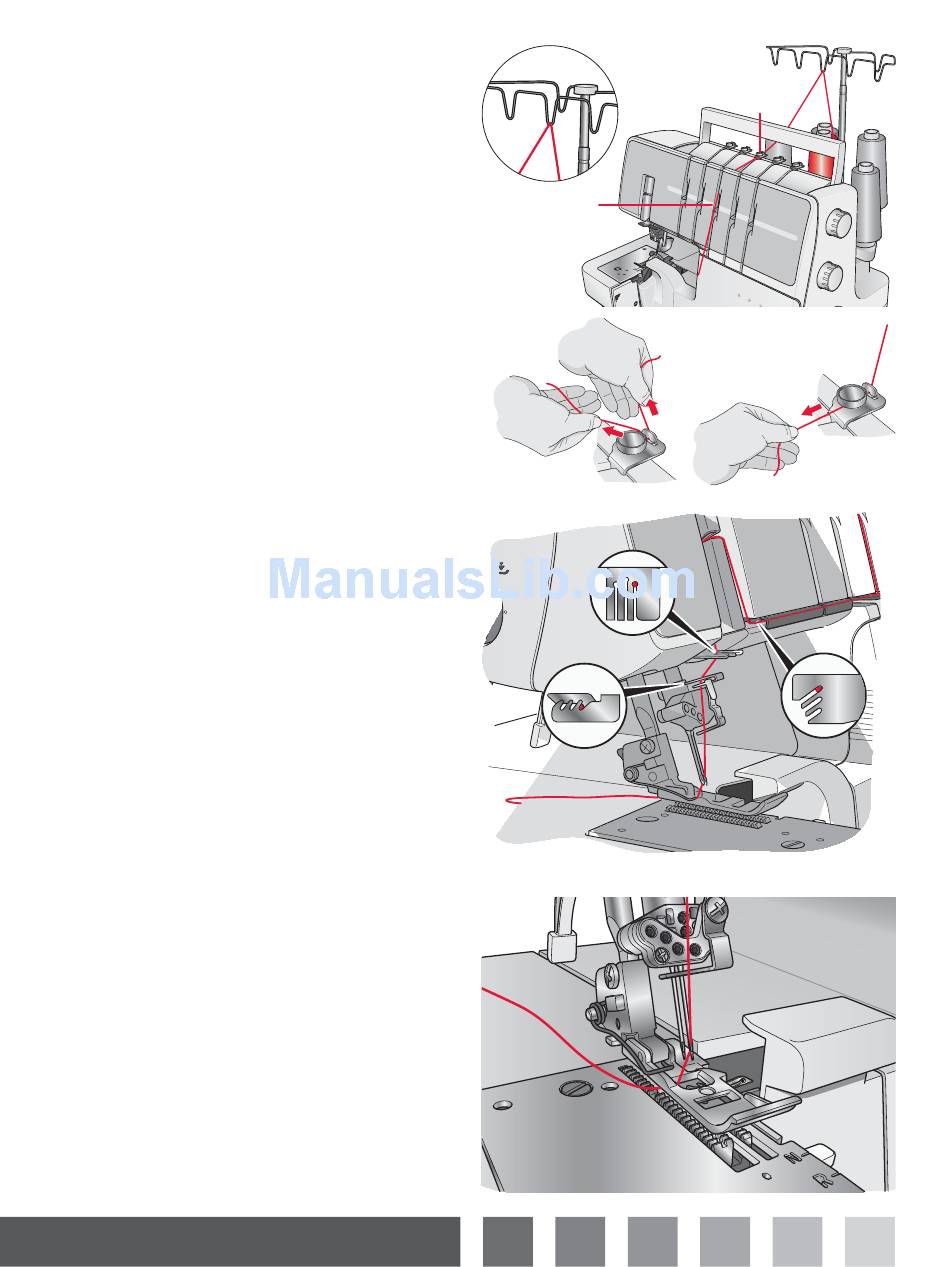 ManualsLib.com