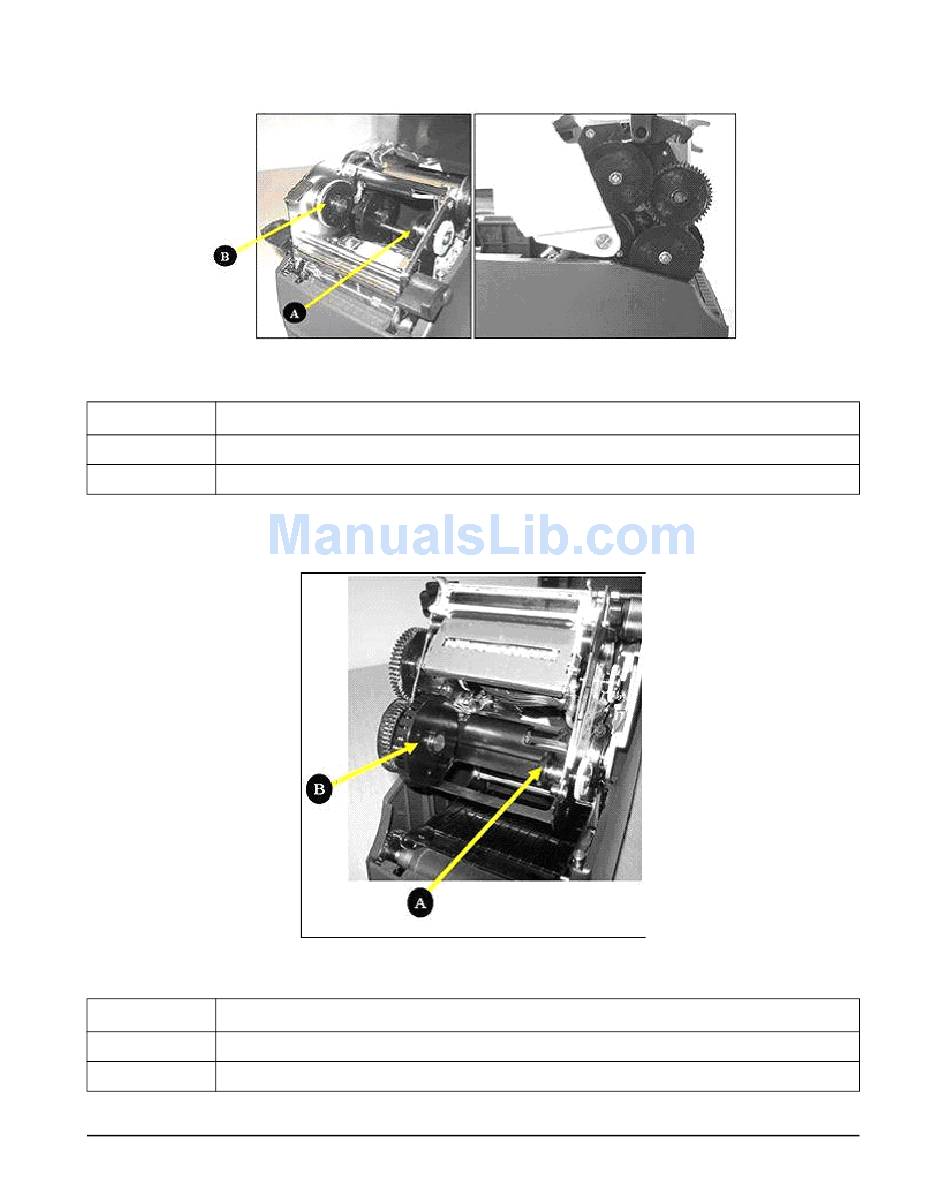 B

A

ManualsLib.com

B

A