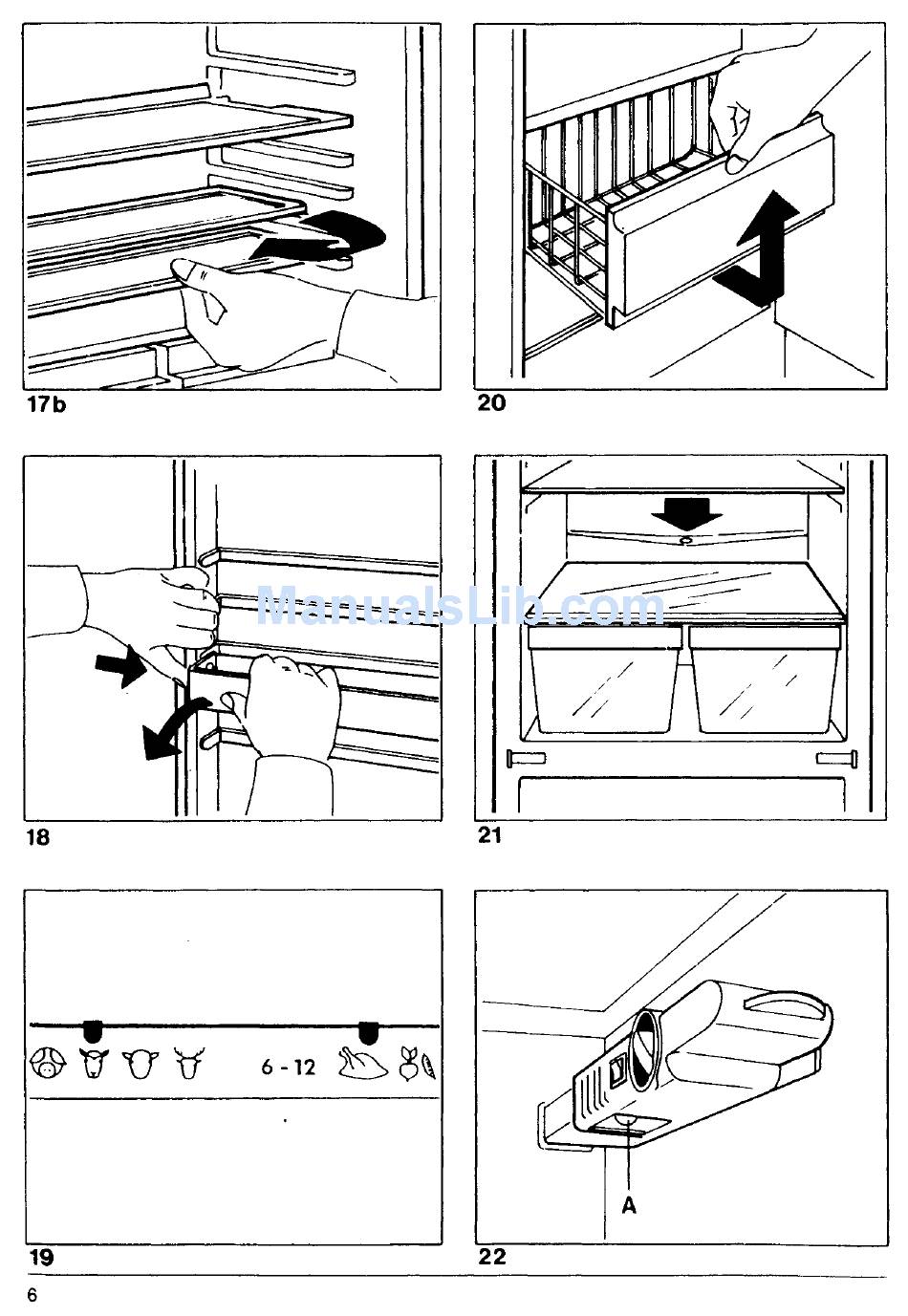 17b

20

ManualsLib.com

18

21

6 - 12

19

A

22

6