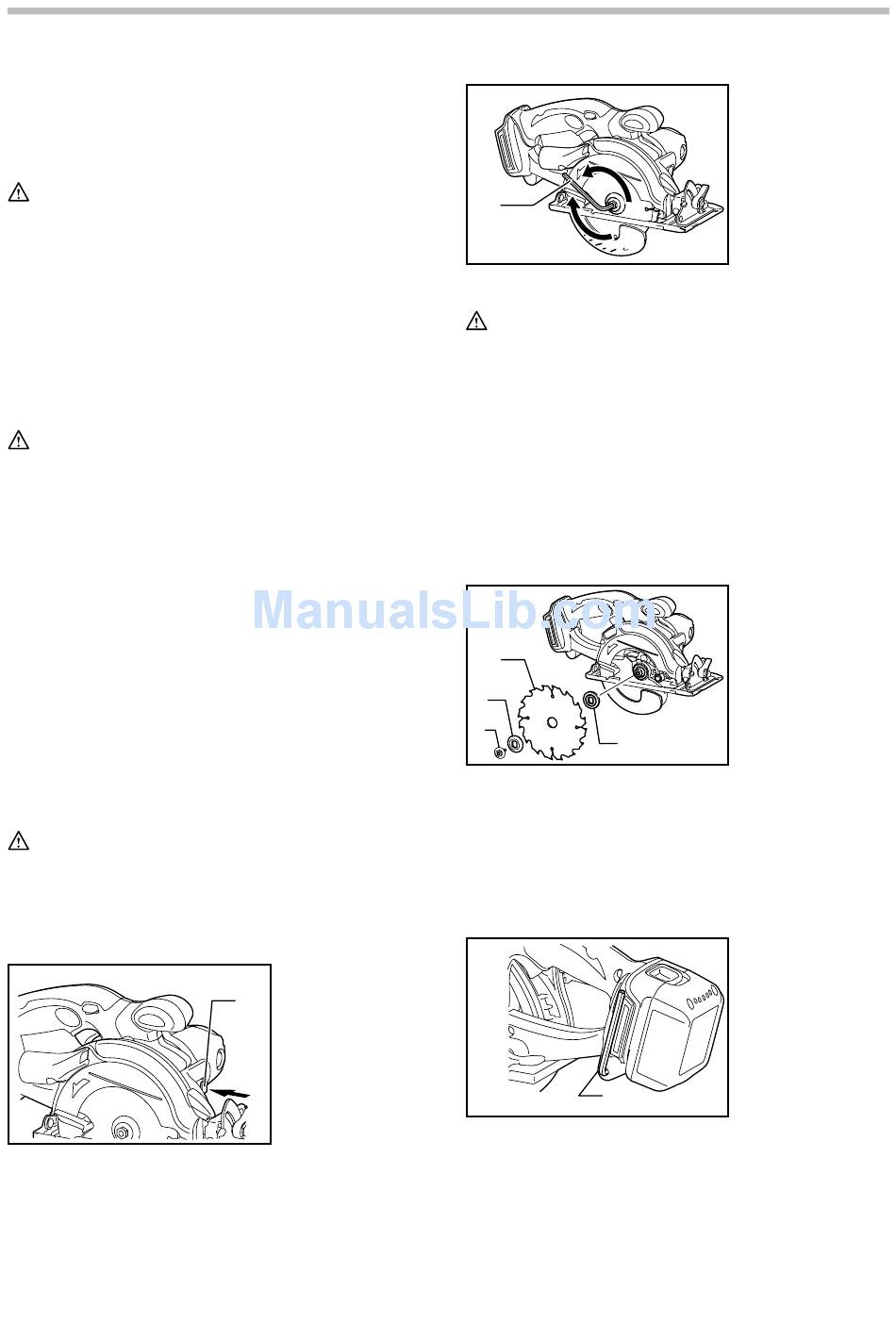 ManualsLib.com