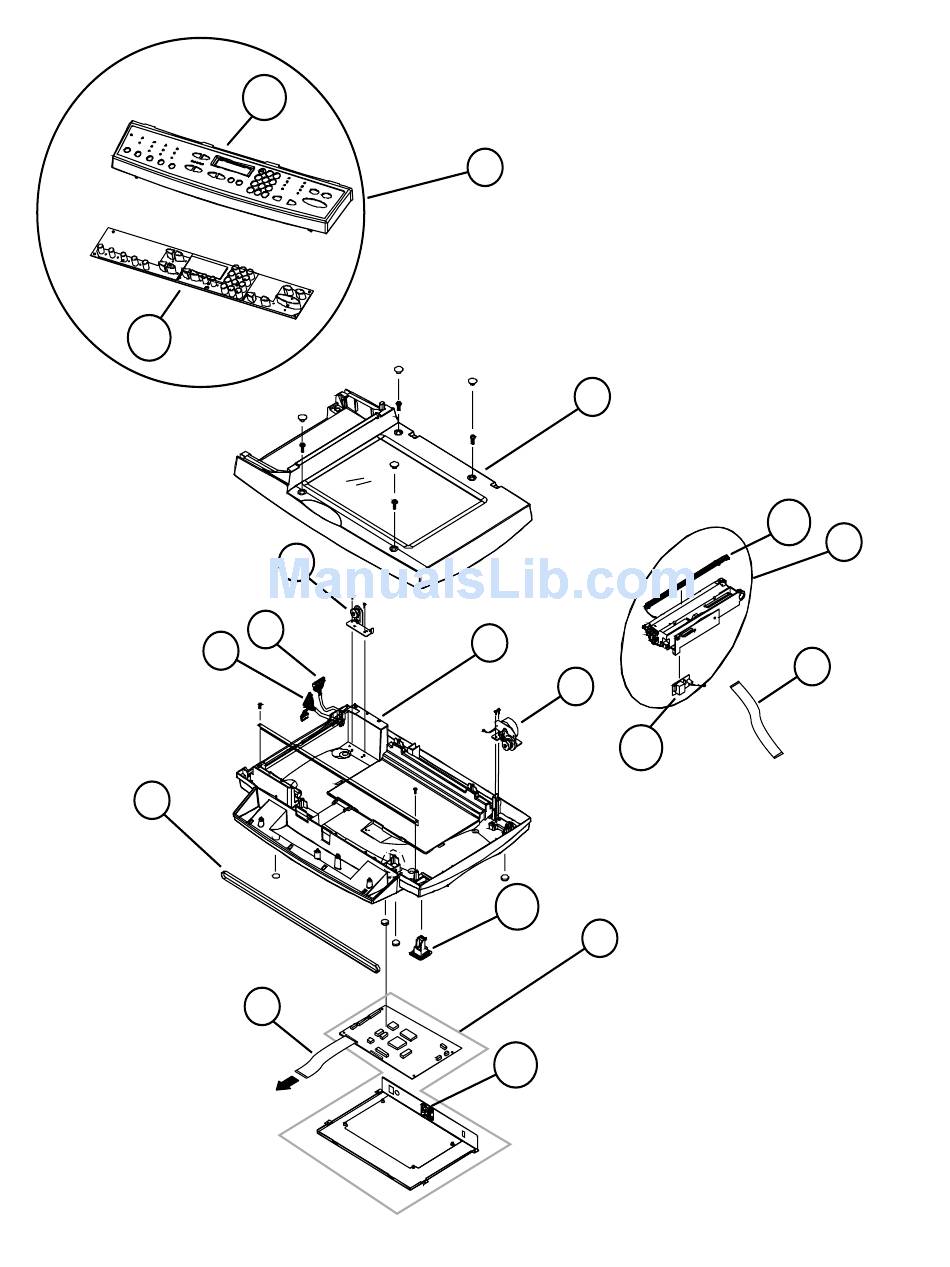 ManualsLib.com