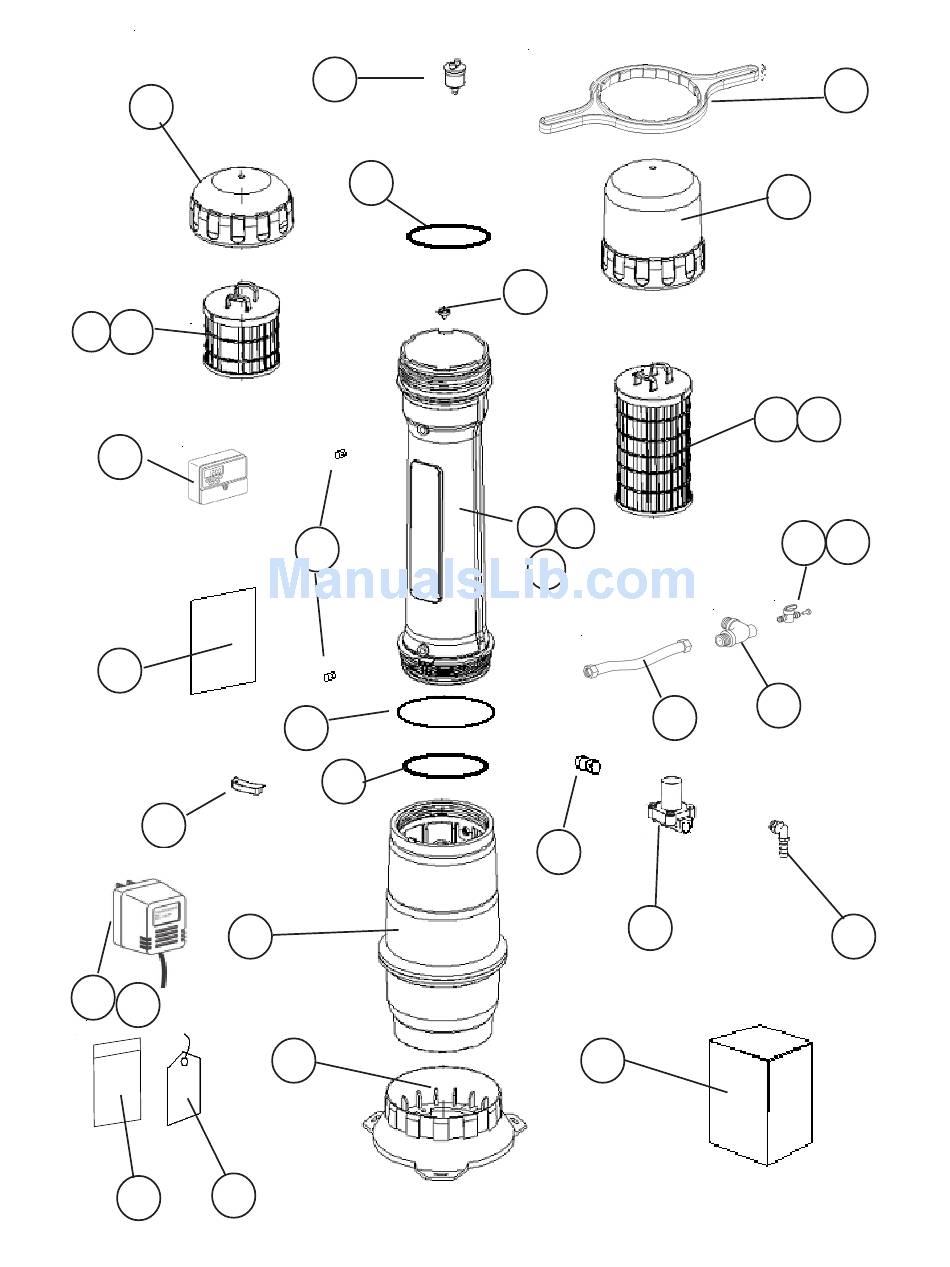 ManualsLib.com