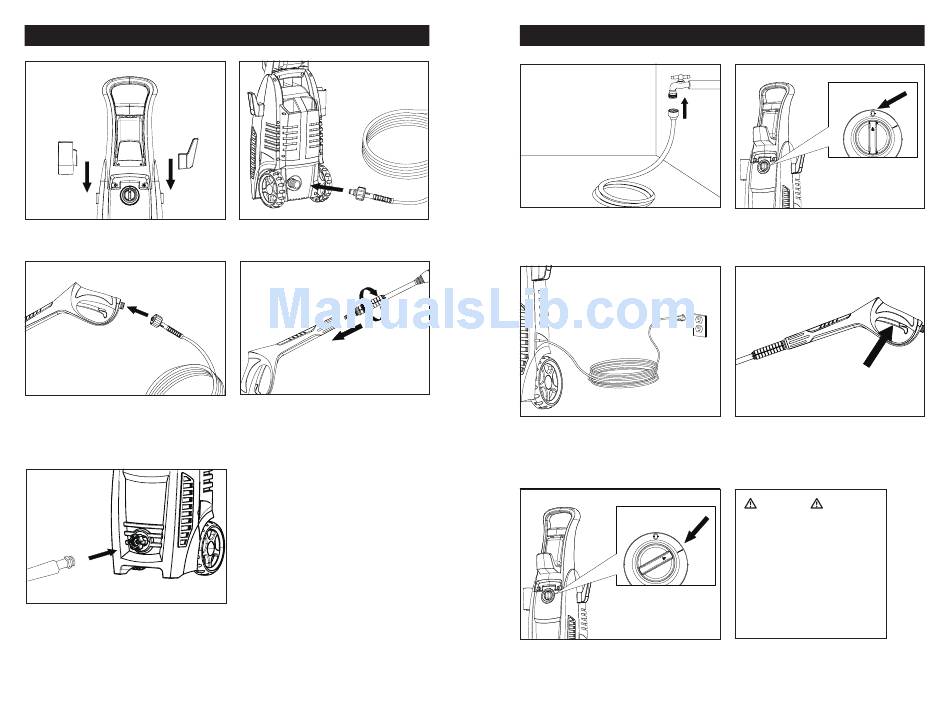 ManualsLib.com