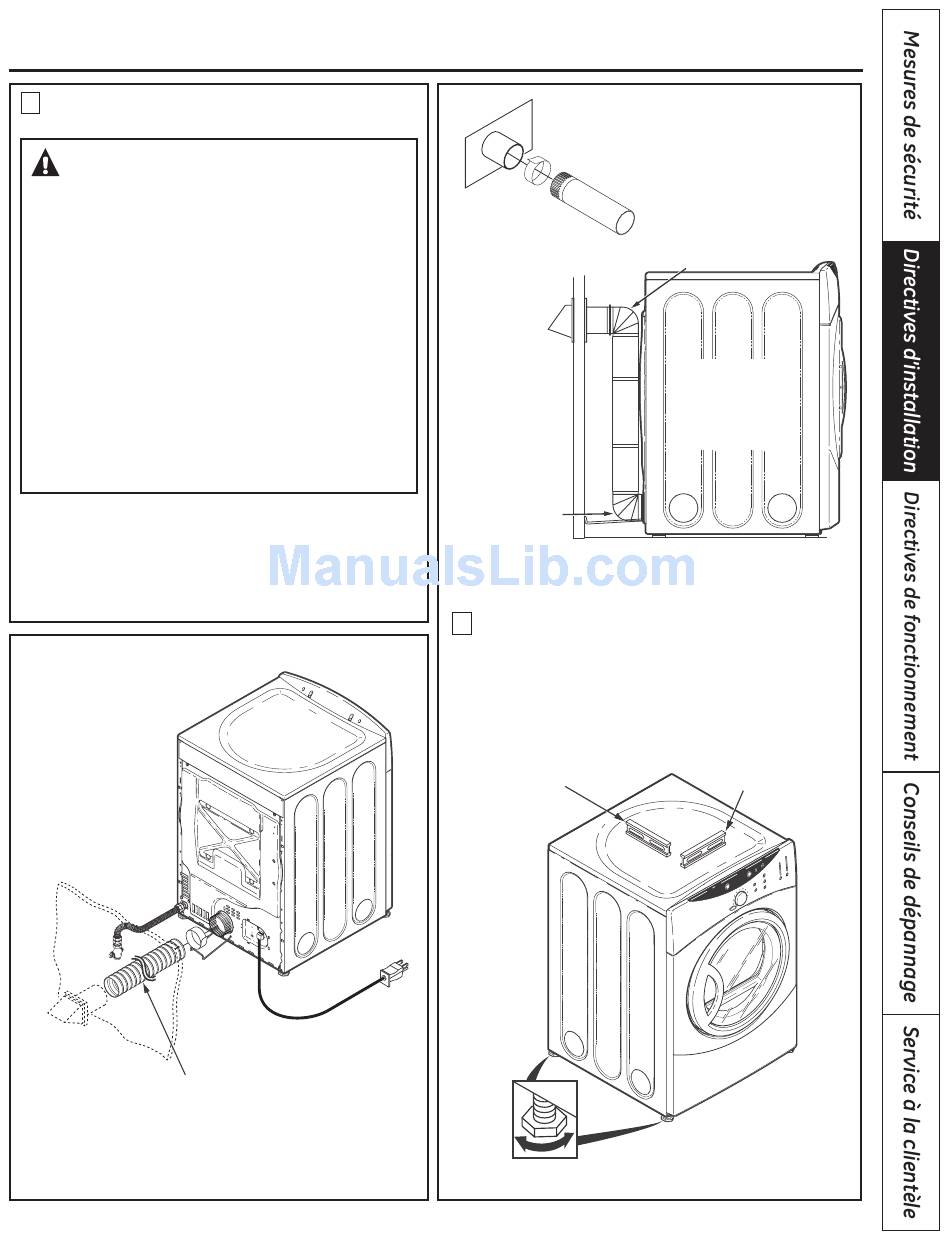 ManualsLib.com

Mesures de sécurité

Directives d'installation

Directives de fonctionnement

Conseils de dépannage

Service à la clientèle