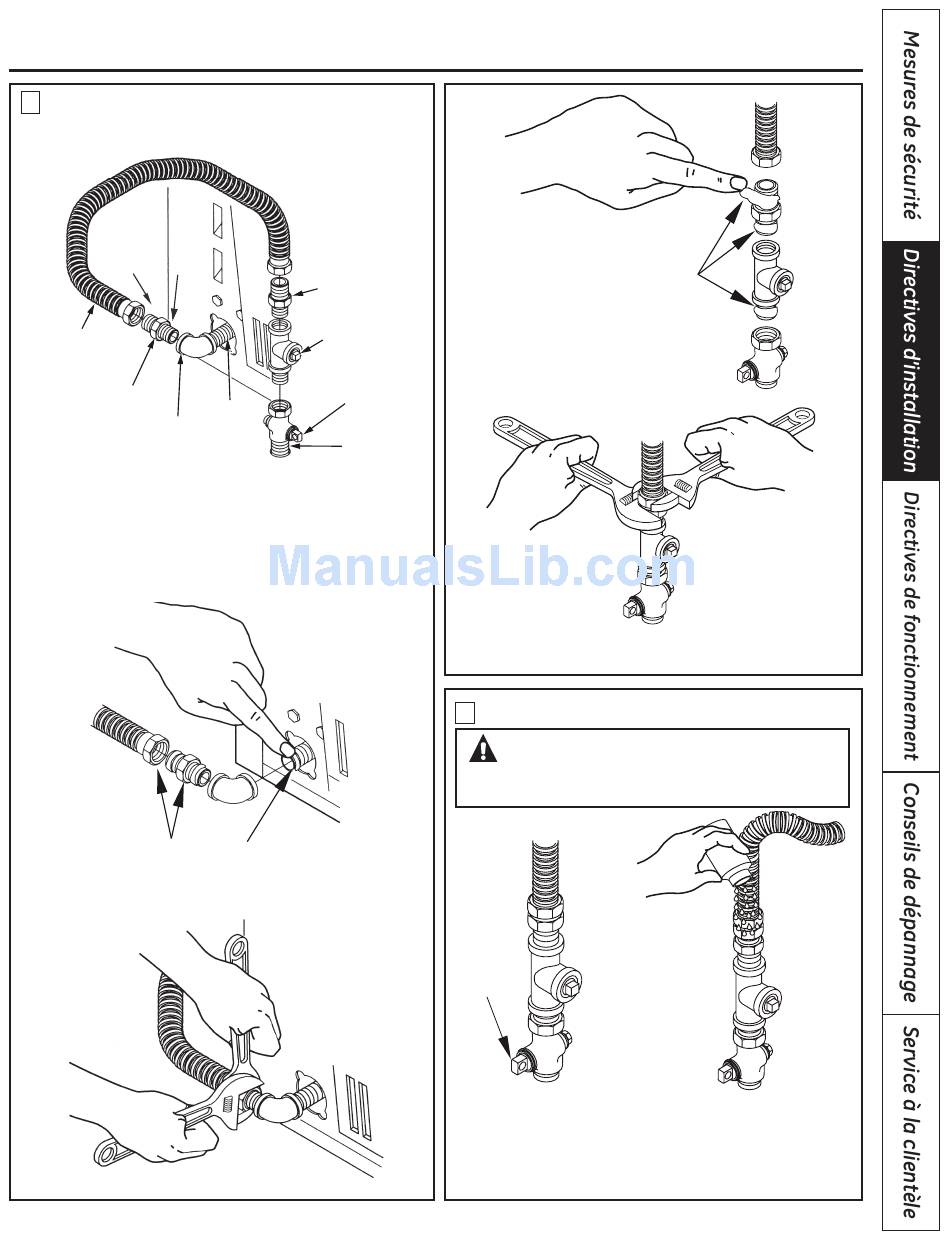 ManualsLib.com

Mesures de sécurité

Directives d'installation

Directives de fonctionnement

Conseils de dépannage

Service à la clientèle