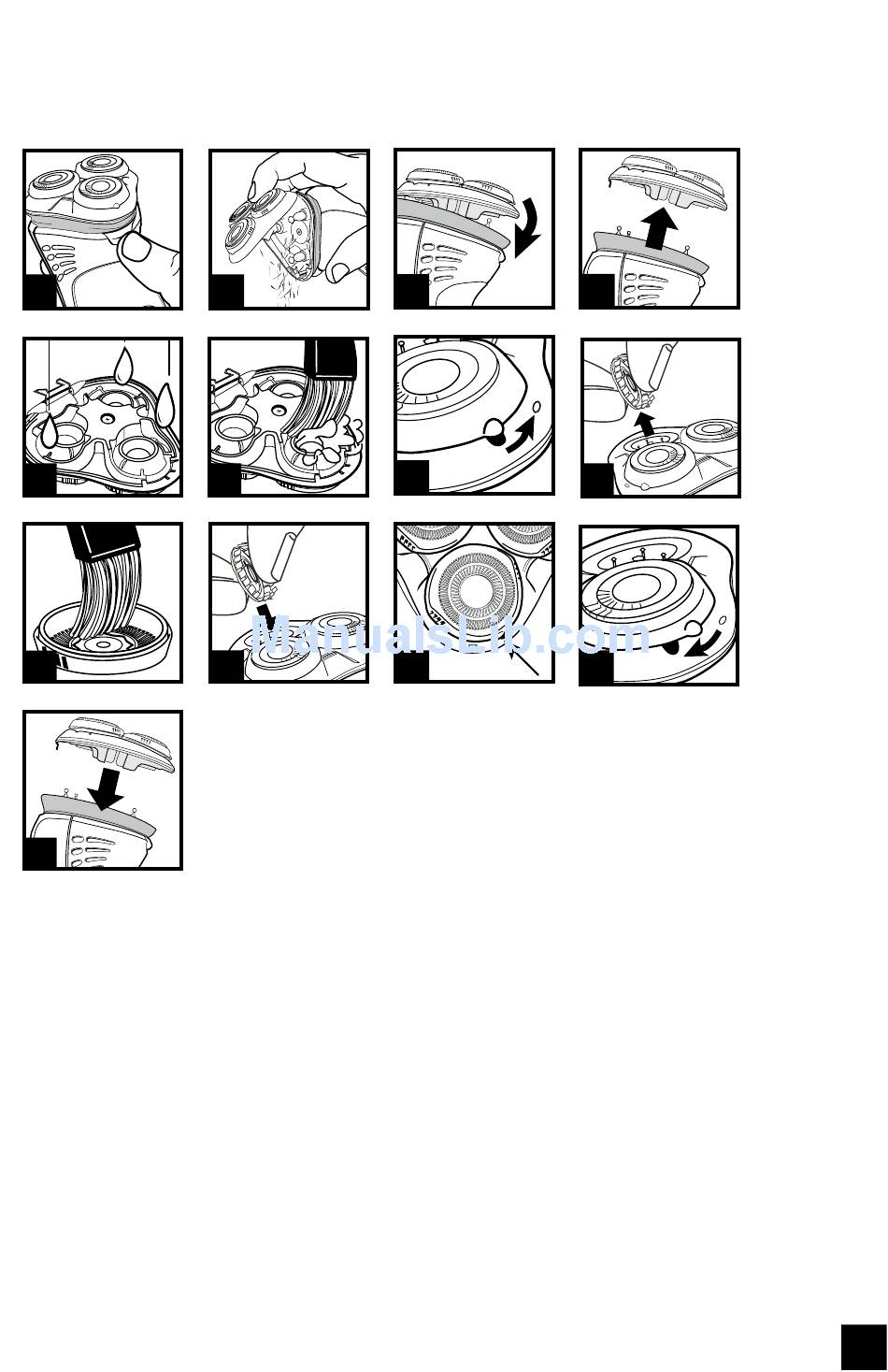 ManualsLib.com