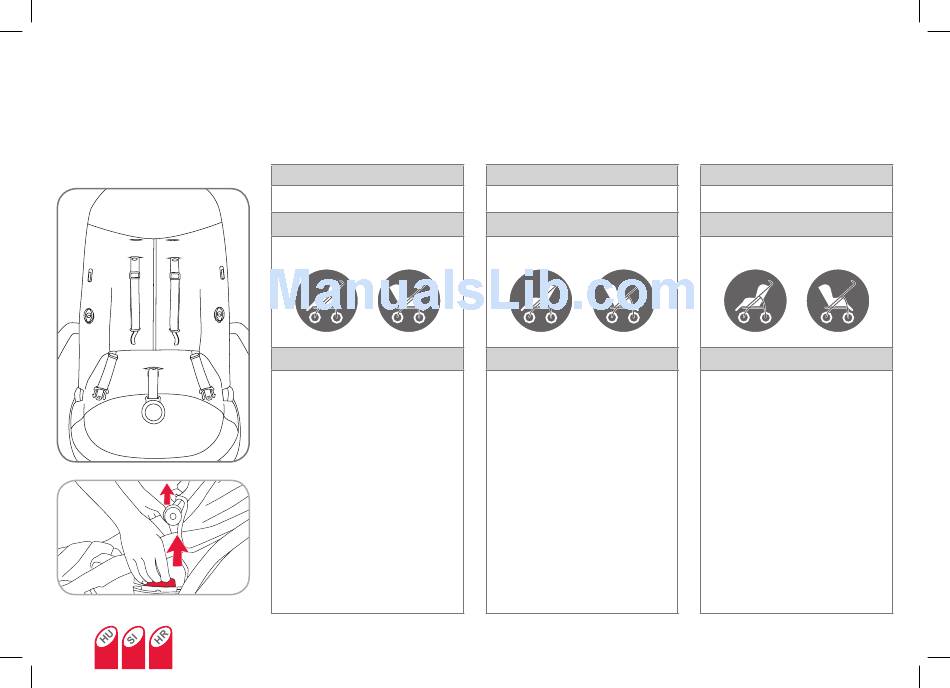 ManualsLib.com

HU SI HR