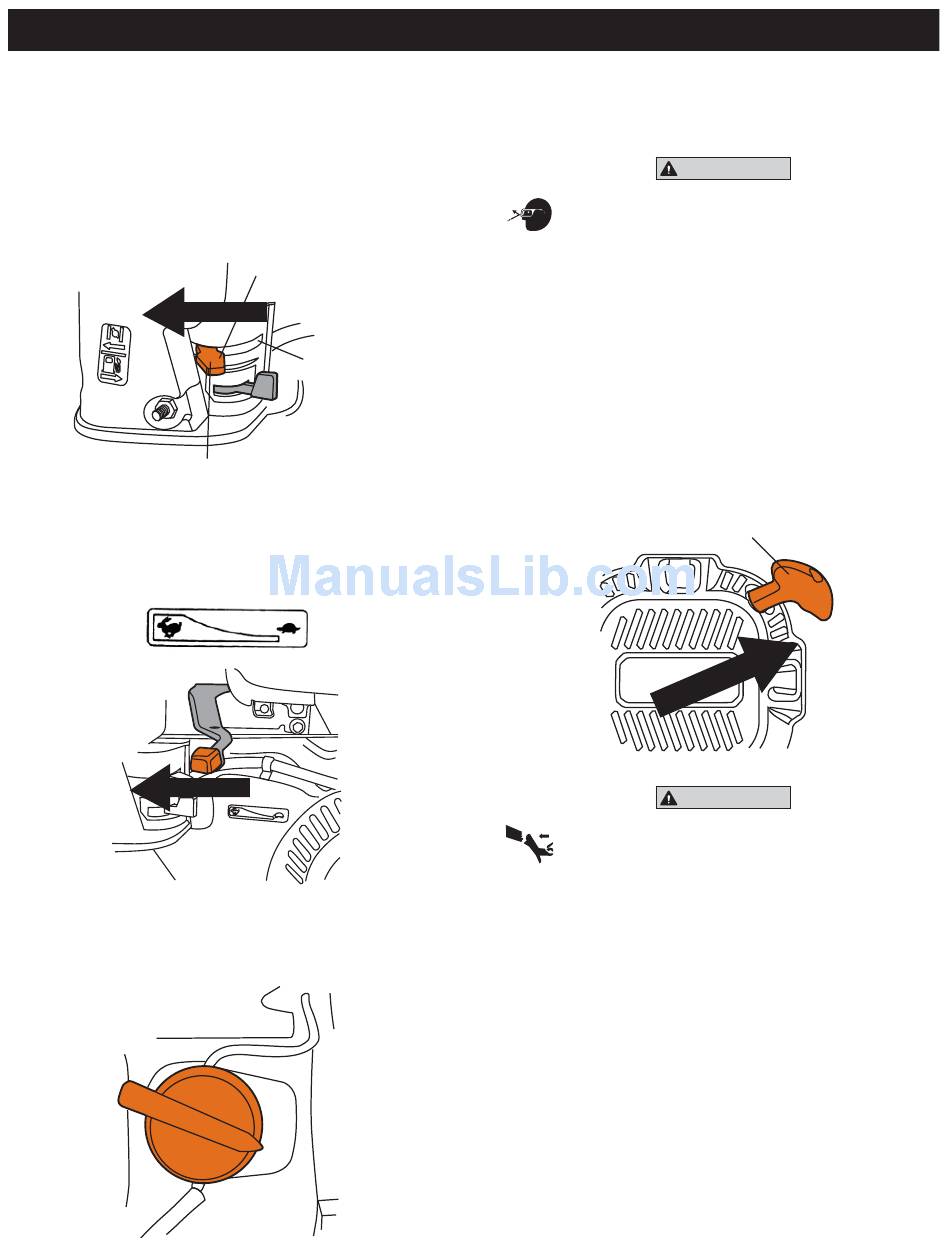 ManualsLib.com