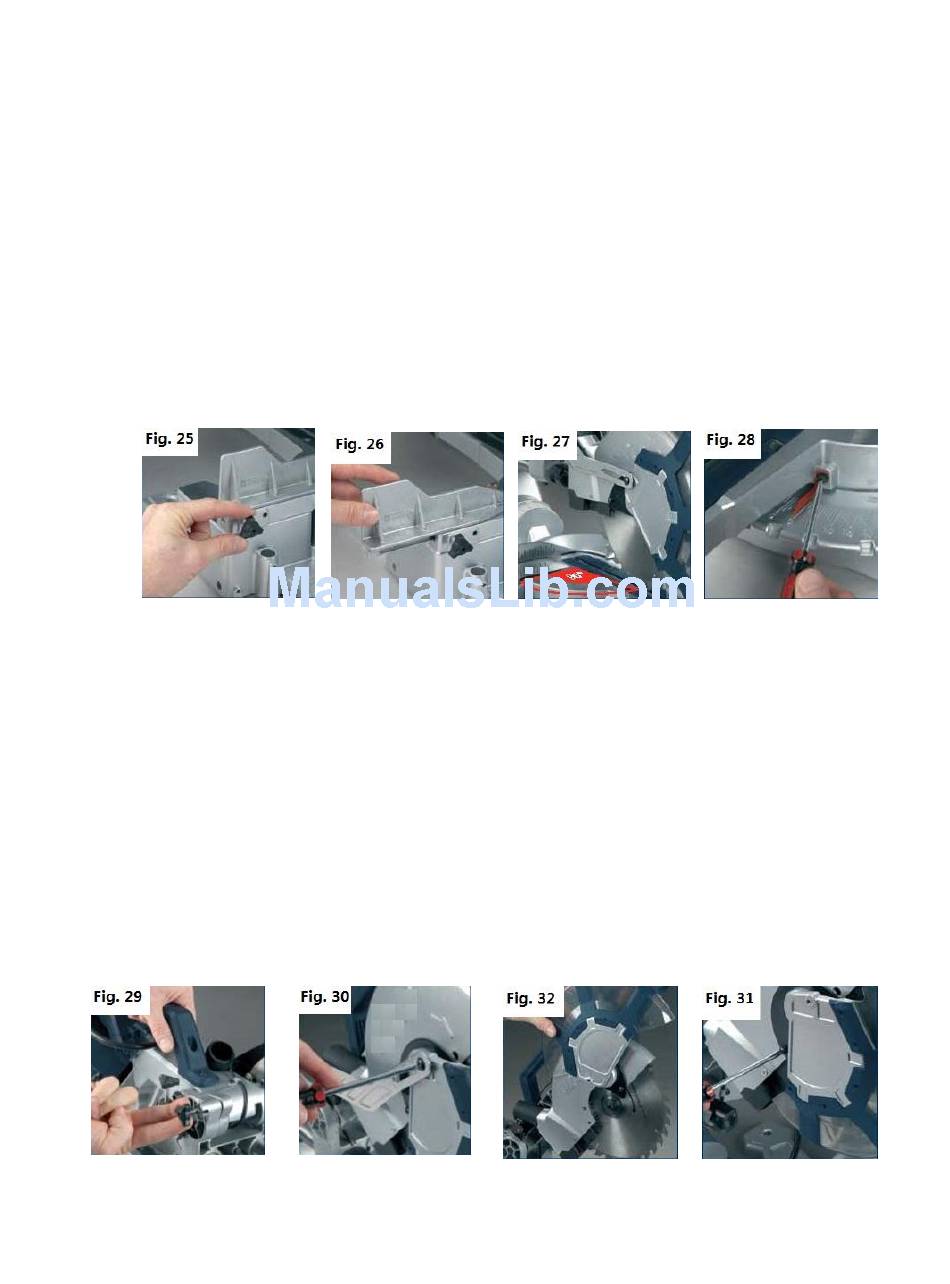 Fig. 25

Fig. 26

Fig. 27

Fig. 28

ManualsLib.com

Fig. 29

Fig. 30

Fig. 32

Fig. 31