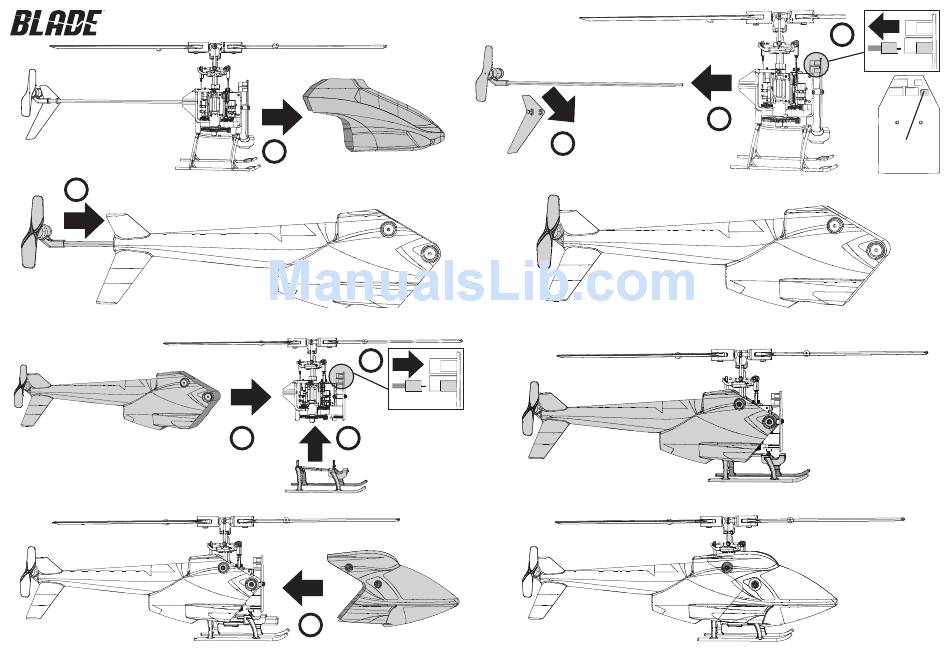 BLADE

ManualsLib.com