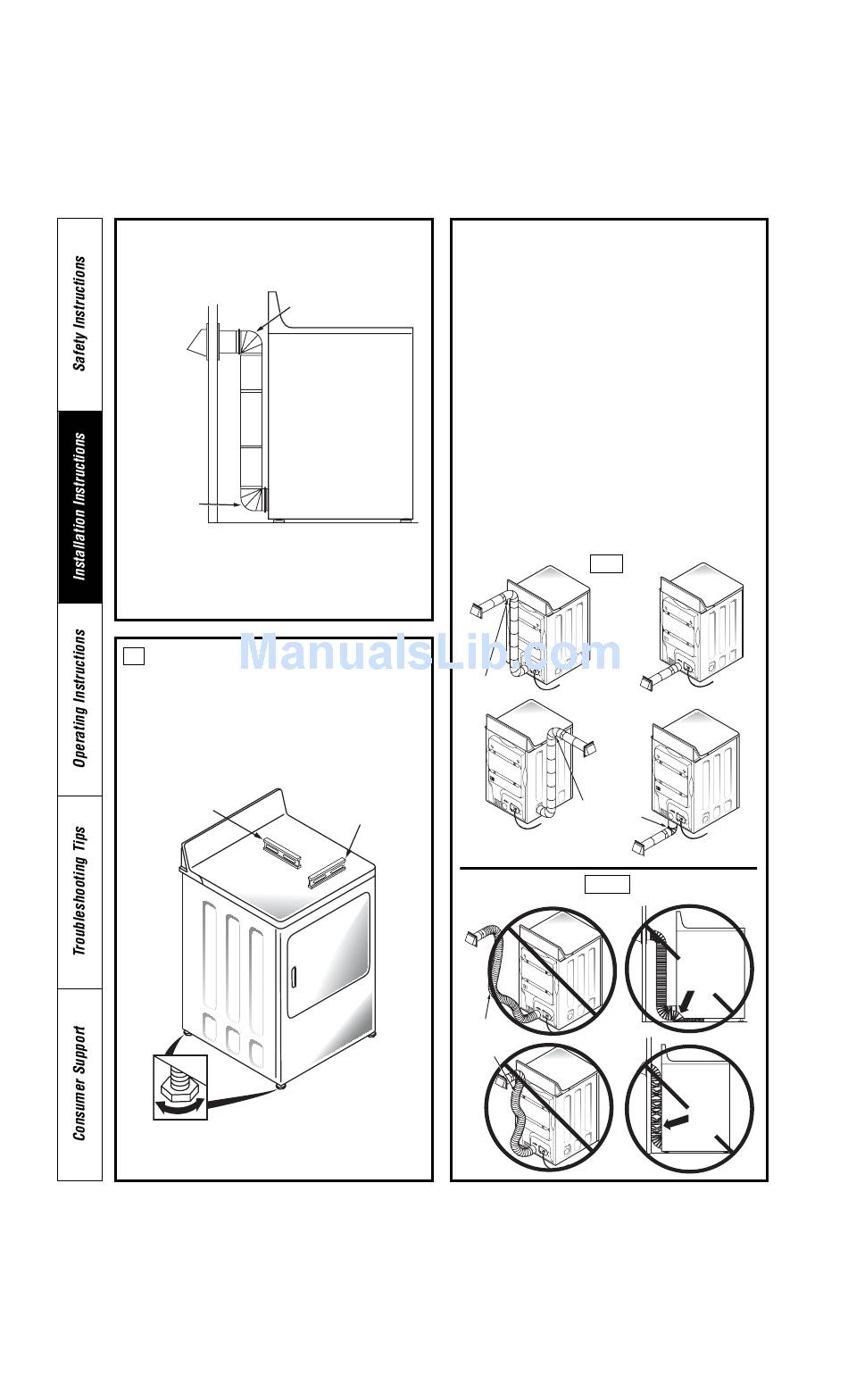 Safety Instructions

Installation Instructions

Operating Instructions

Troubleshooting Tips

Consumer Support

ManualsLib.com