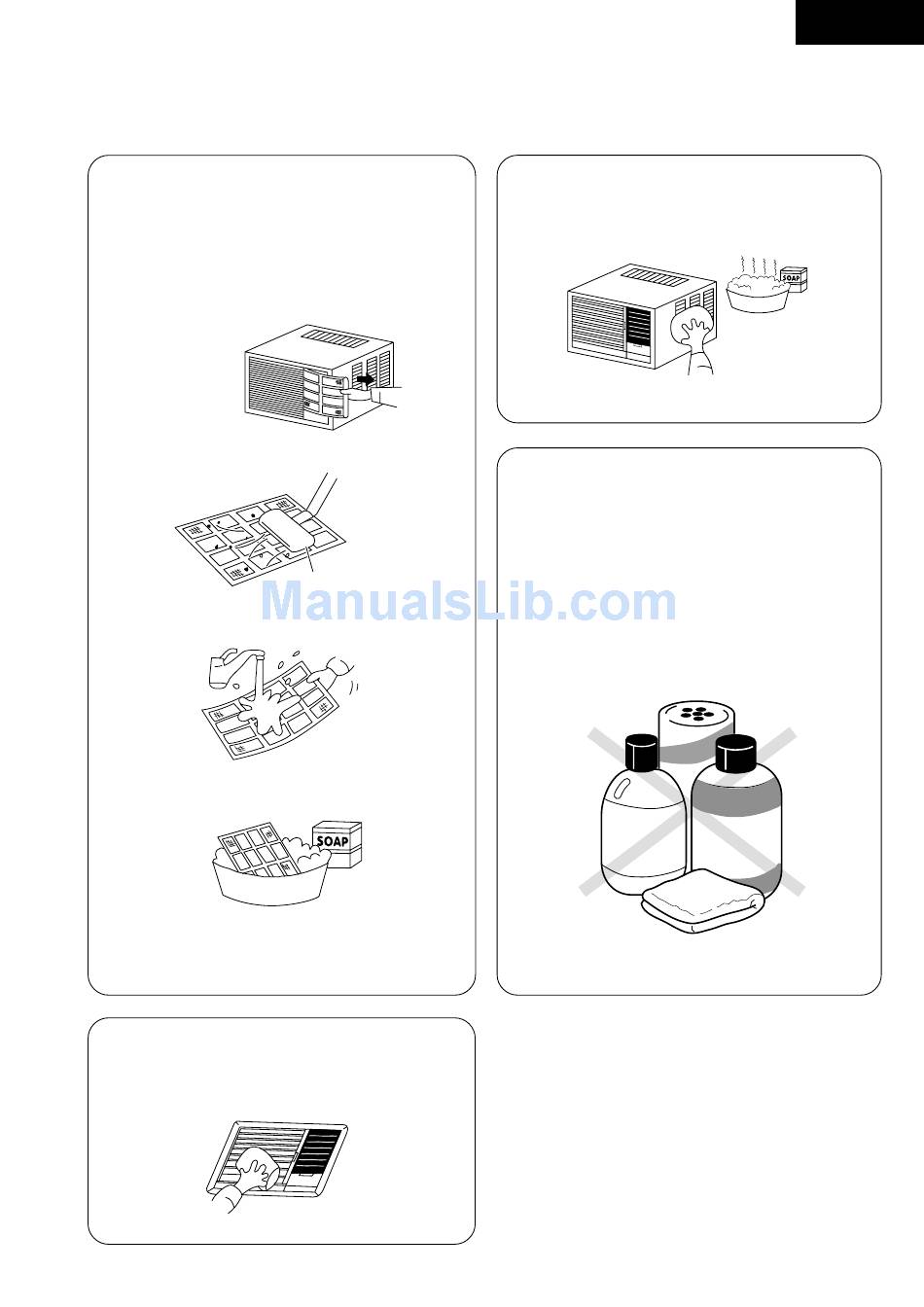 SOAP

ManualsLib.com

SOAP