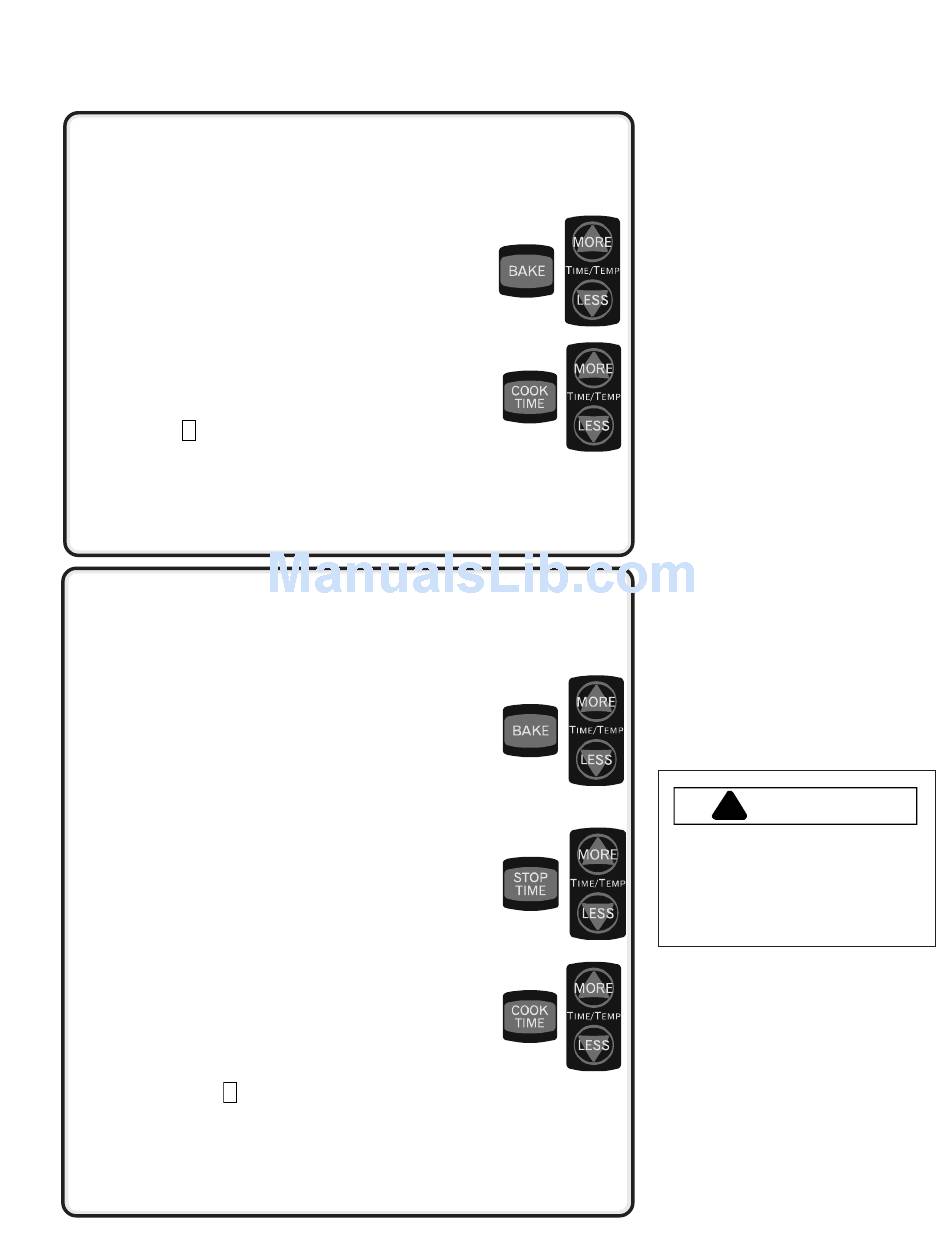 BAKE

MORE
TIME/TEMP
LESS

COOK TIME

MORE
TIME/TEMP
LESS

ManualsLib.com

BAKE

MORE
TIME/TEMP
LESS

STOP TIME

MORE
TIME/TEMP
LESS

COOK TIME

MORE
TIME/TEMP
LESS