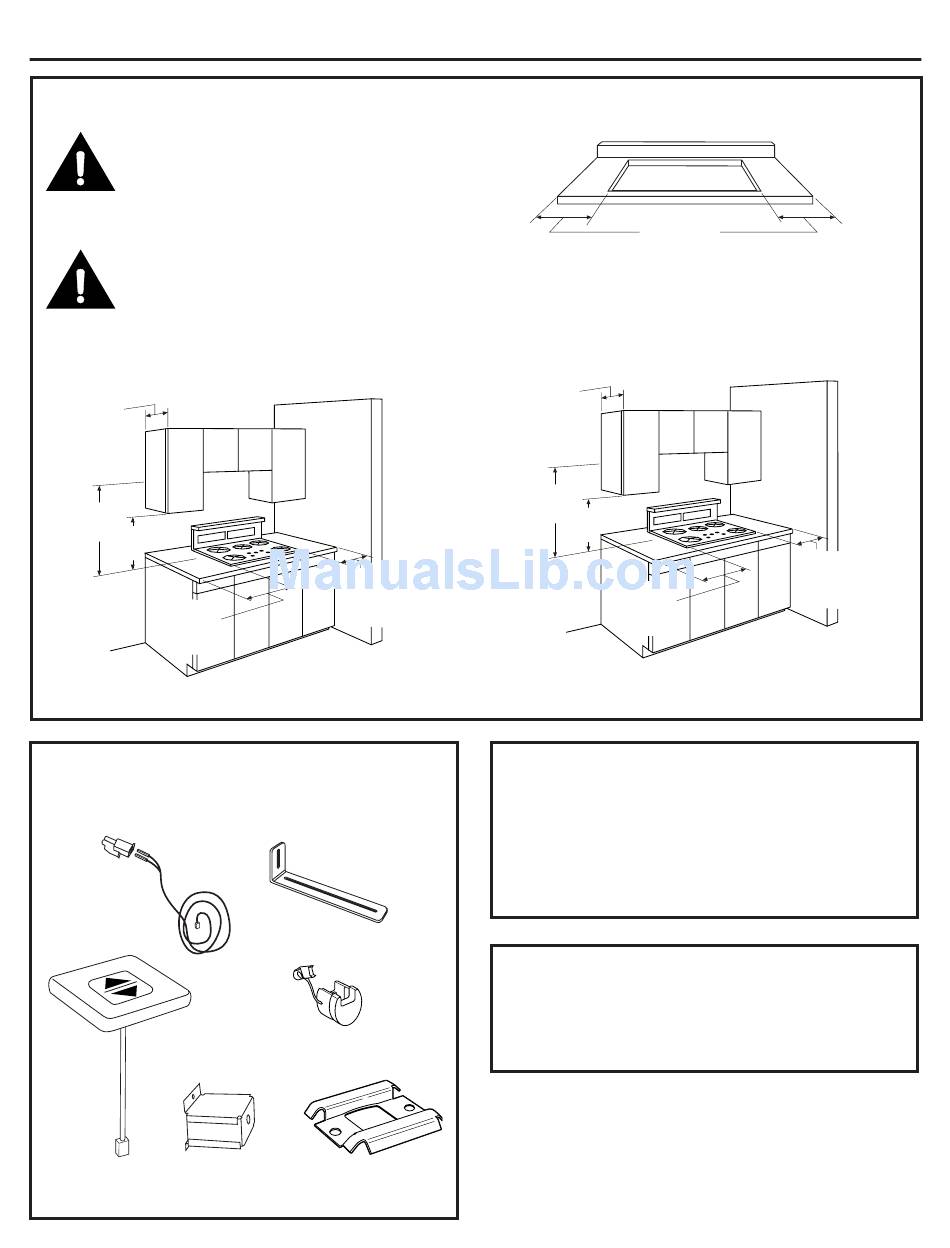 ManualsLib.com