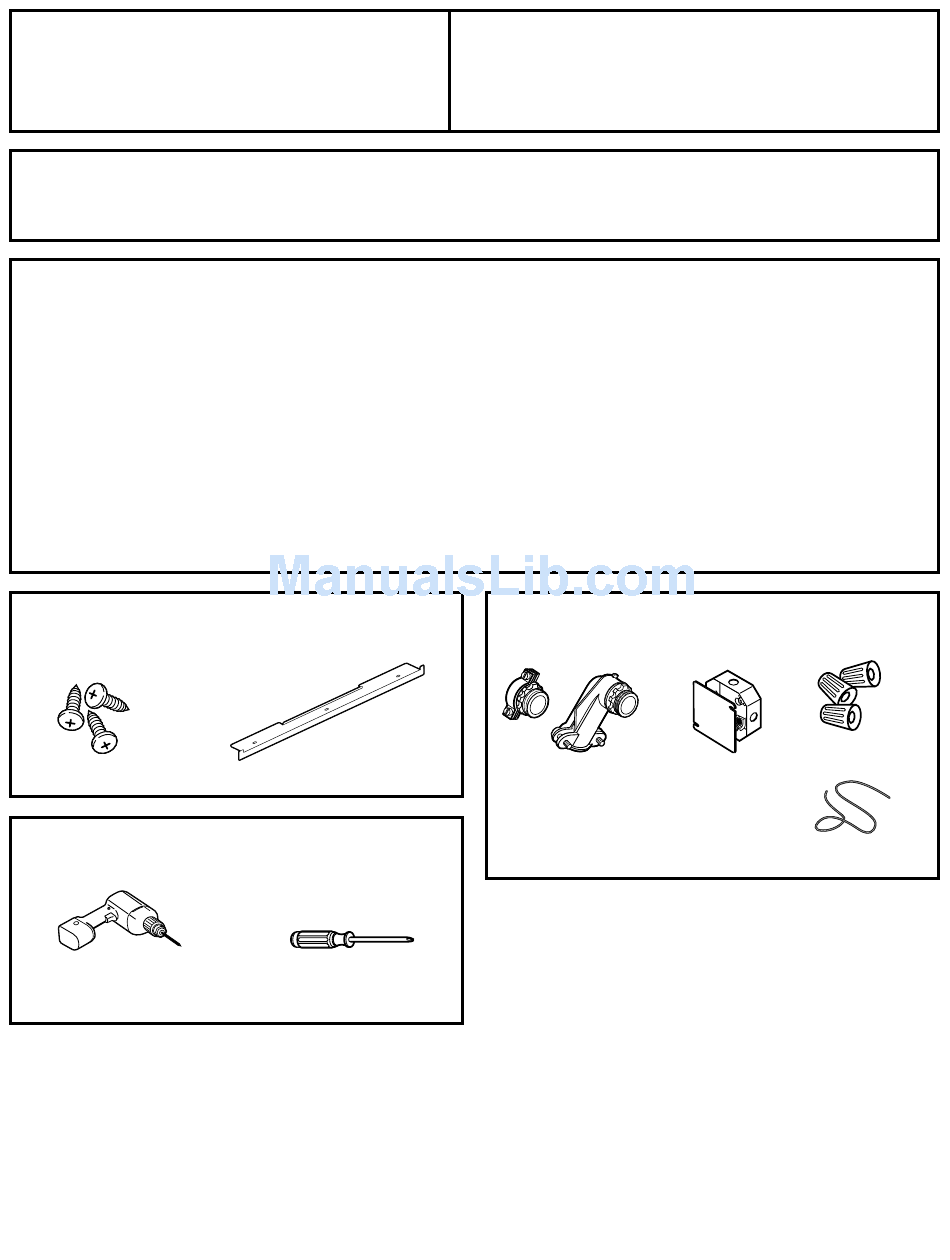 ManualsLib.com