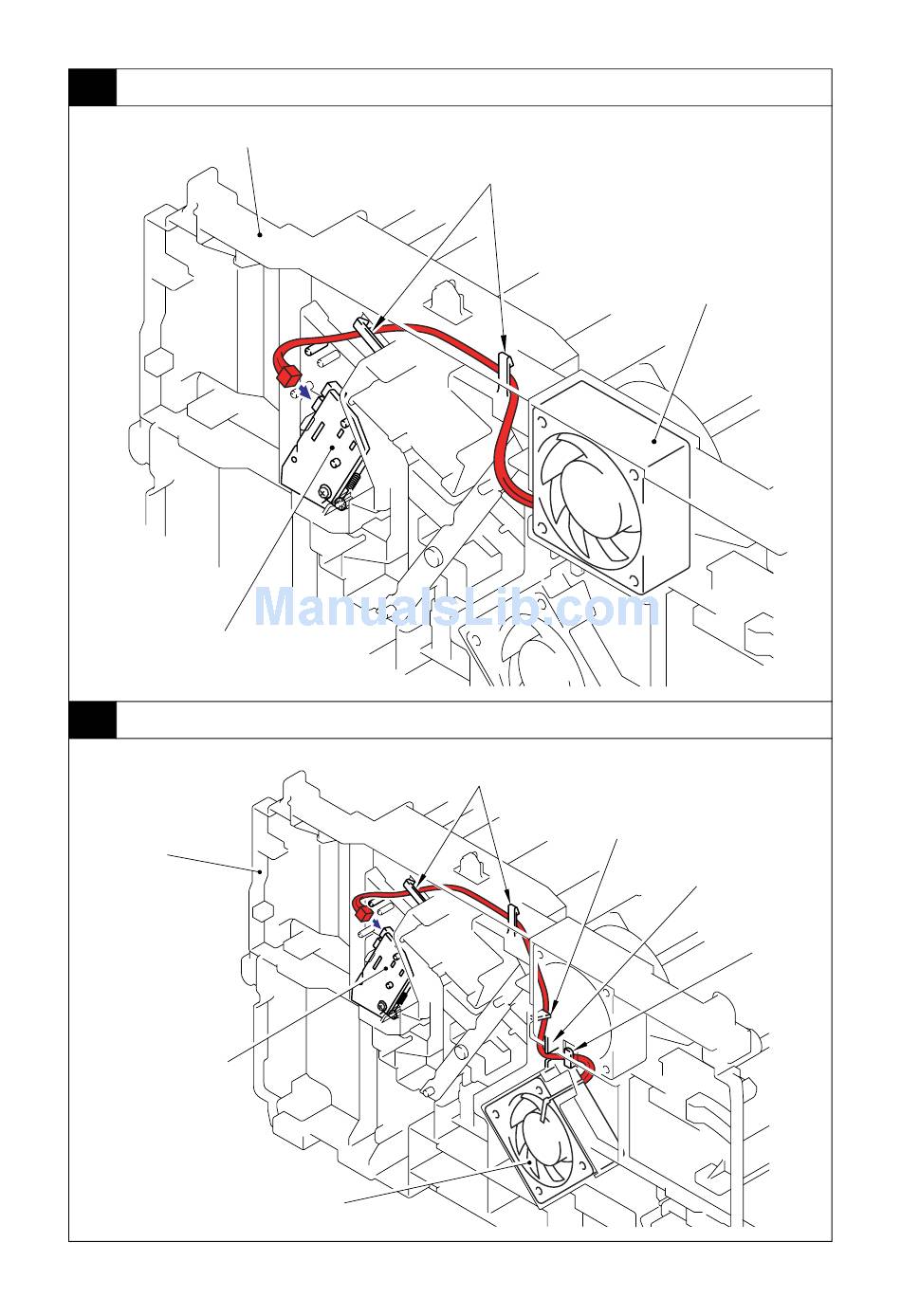 ManualsLib.com