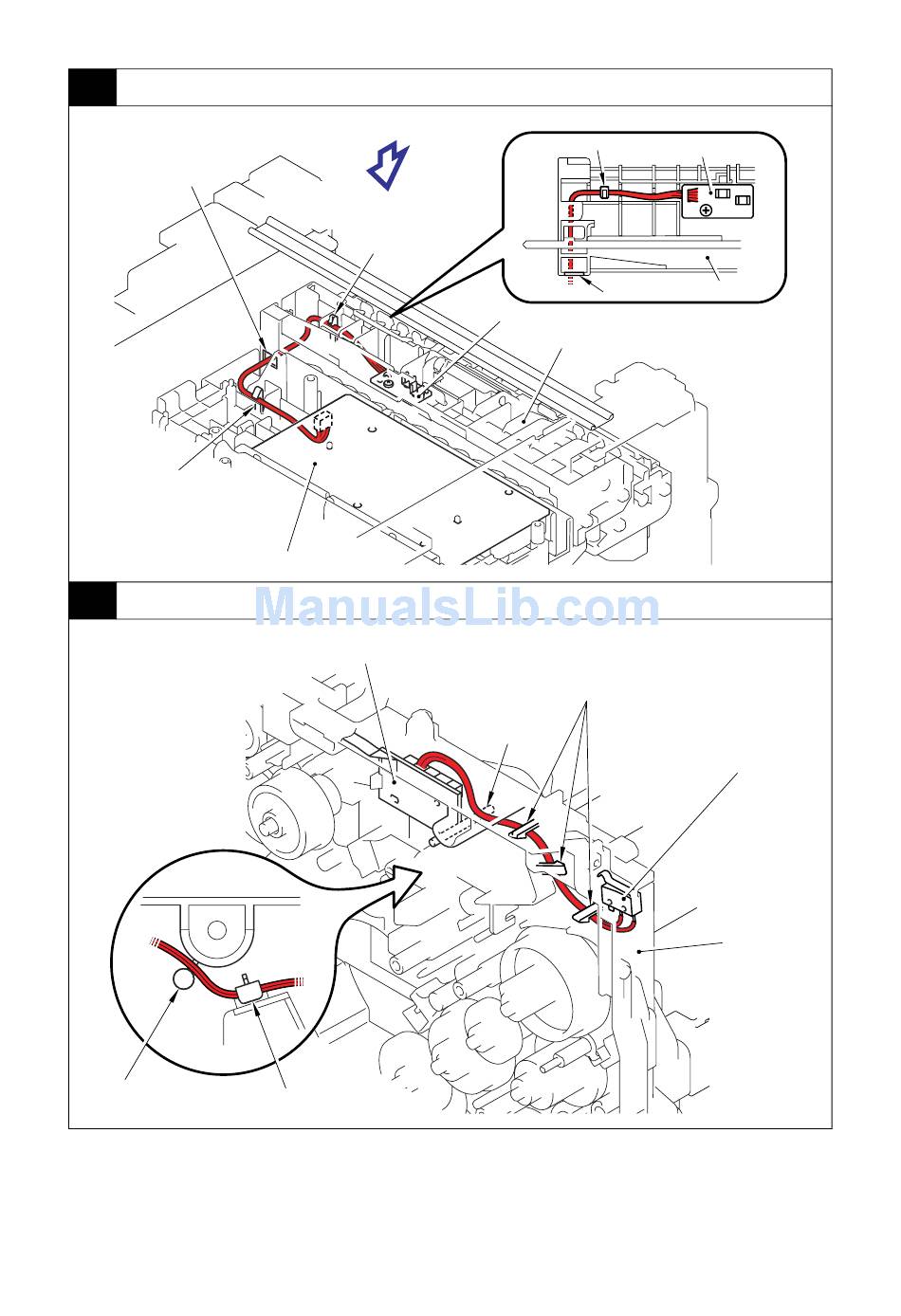 ManualsLib.com